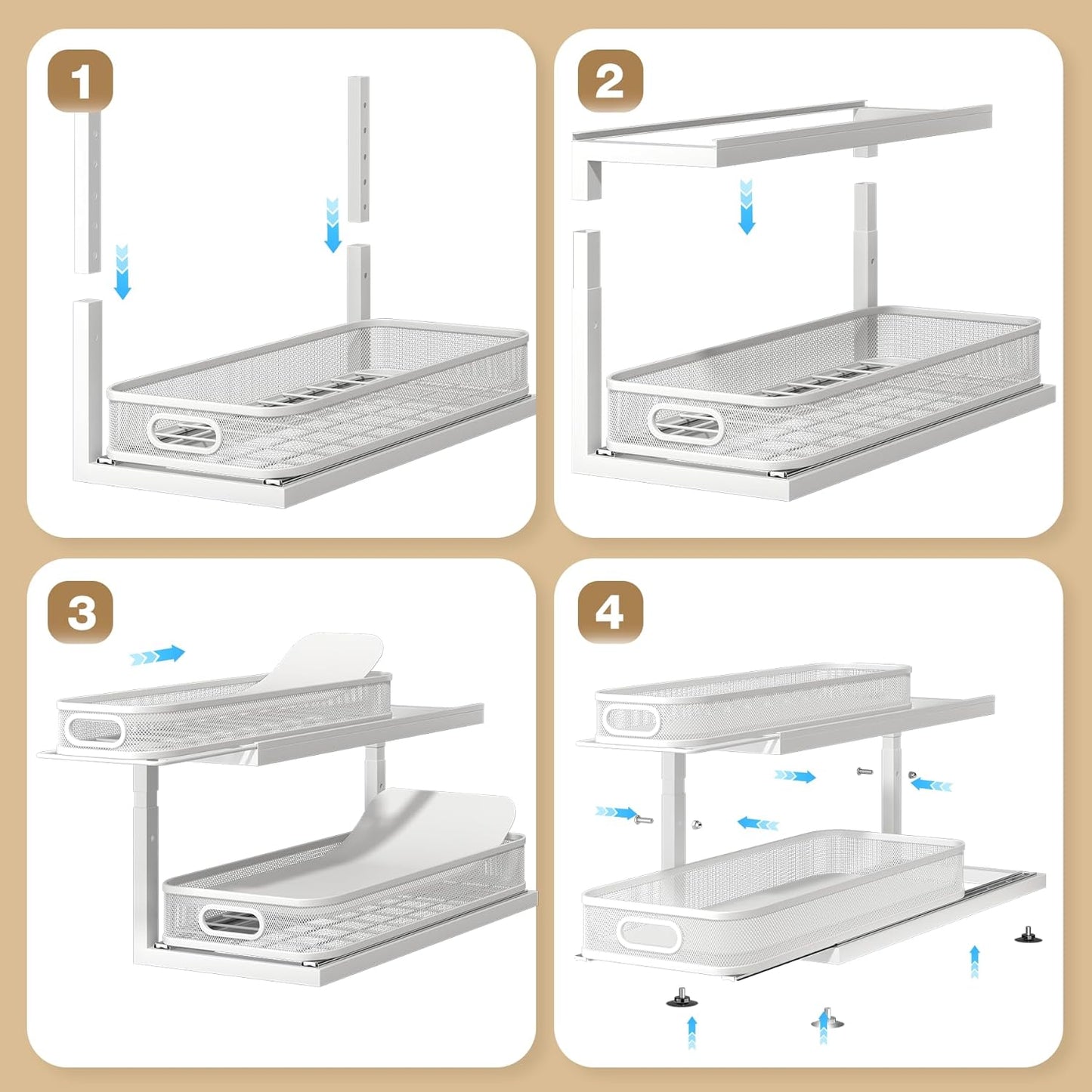 1

2

3

4