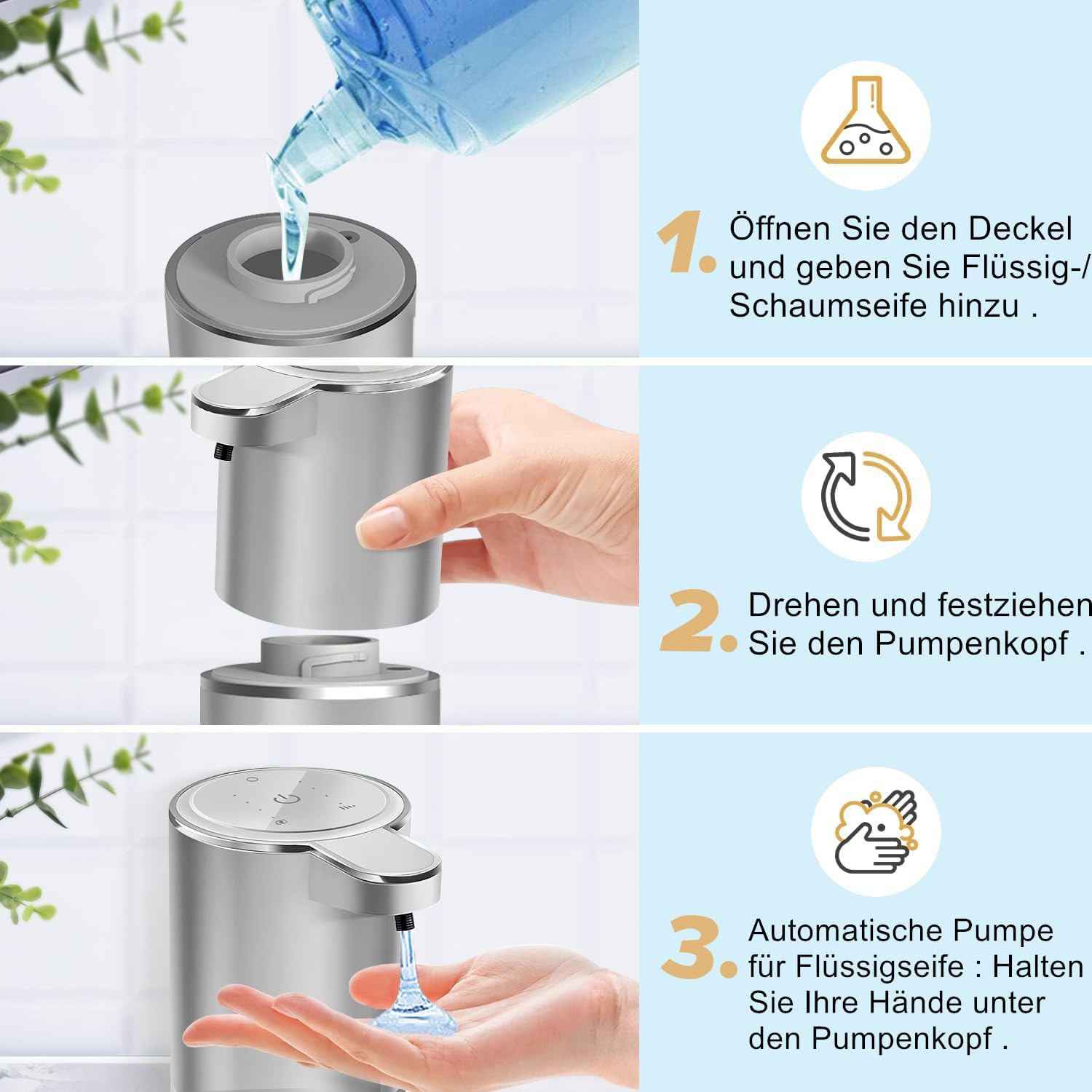 1. Öffnen Sie den Deckel und geben Sie Flüssig-/ Schaumseife hinzu .

2. Drehen und festziehen Sie den Pumpenkopf .

3. Automatische Pumpe für Flüssigseife : Halten Sie Ihre Hände unter den Pumpenkopf .