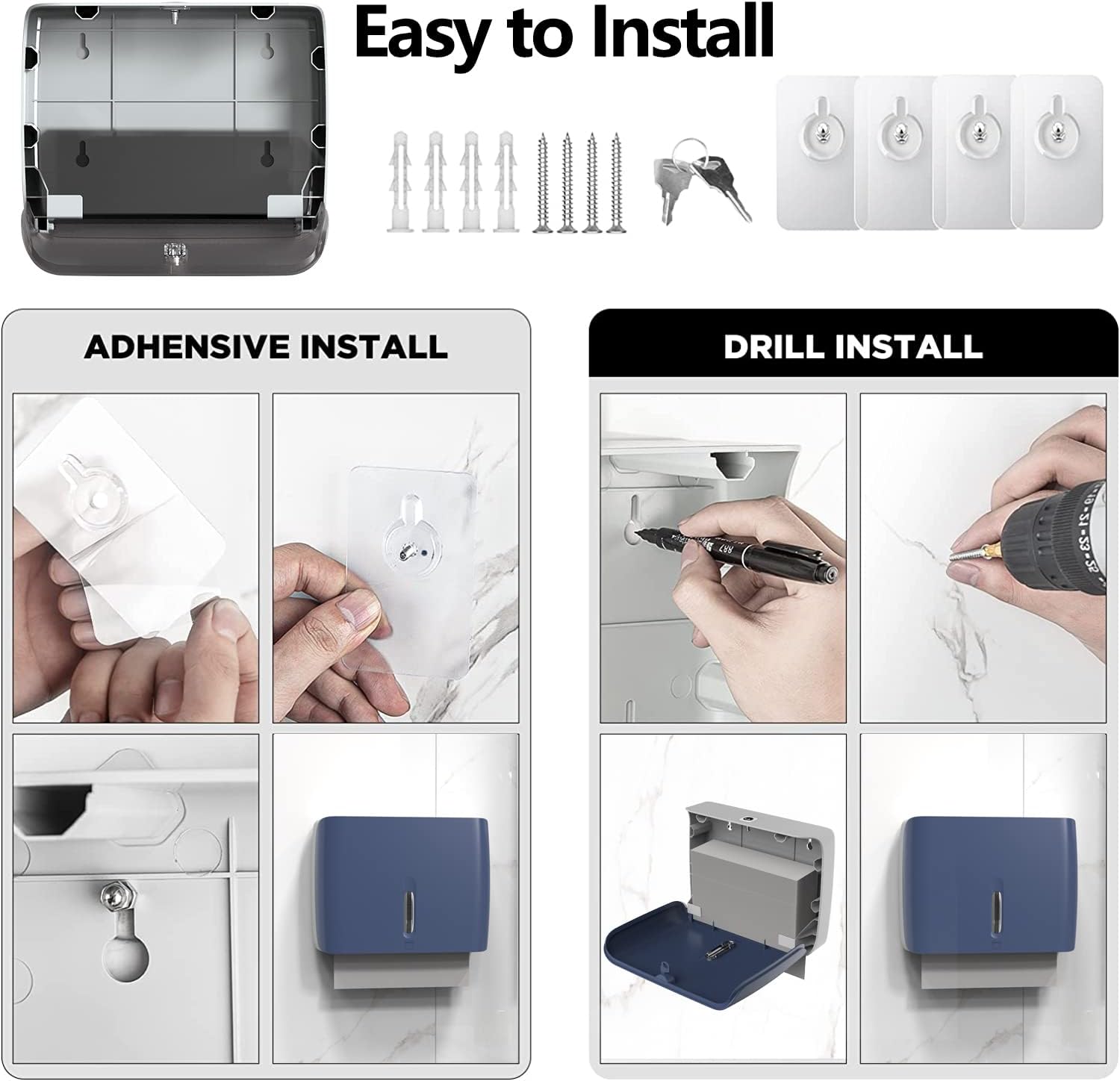 Easy to Install

ADHESIVE INSTALL

DRILL INSTALL