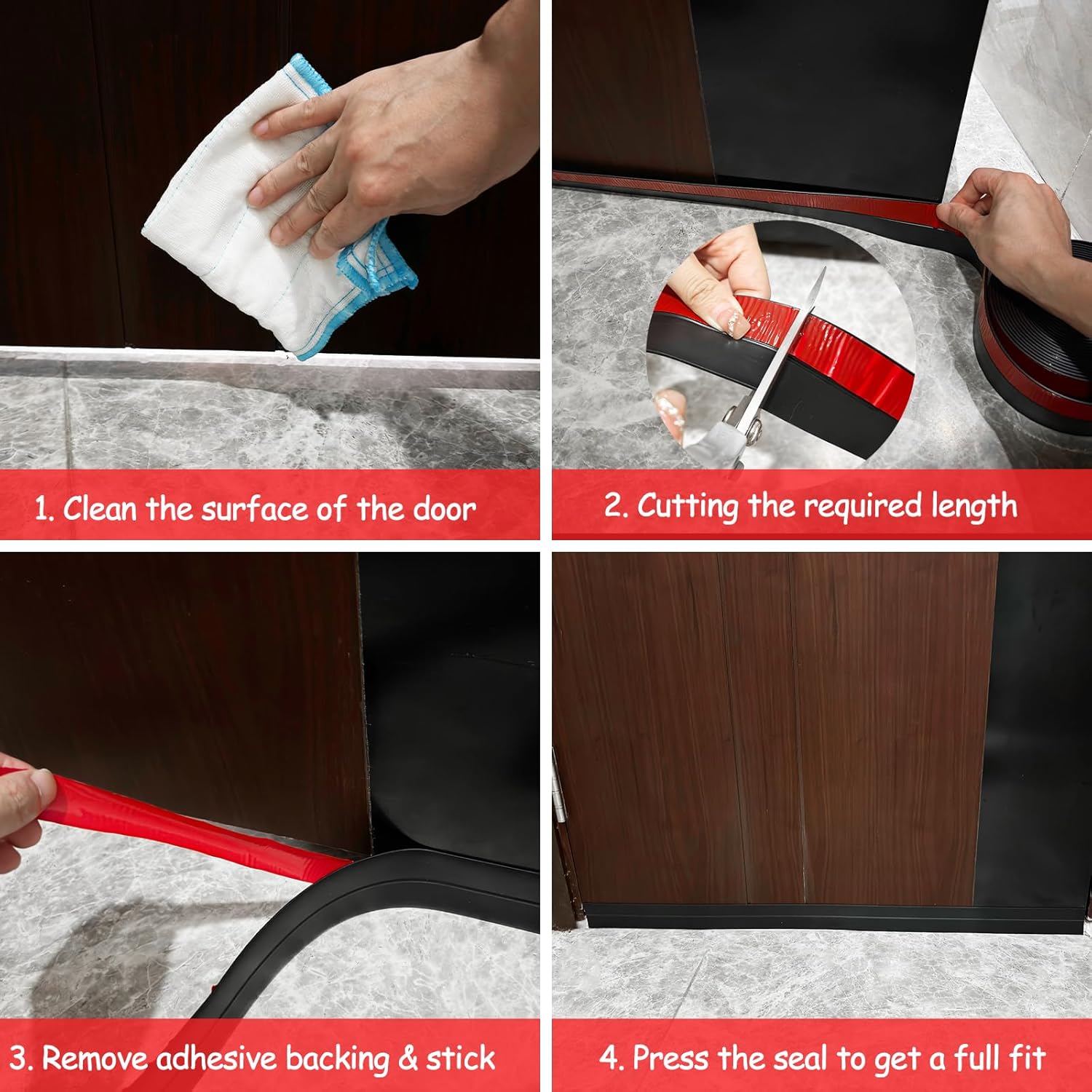 1. Clean the surface of the door

2. Cutting the required length

3. Remove adhesive backing & stick

4. Press the seal to get a full fit