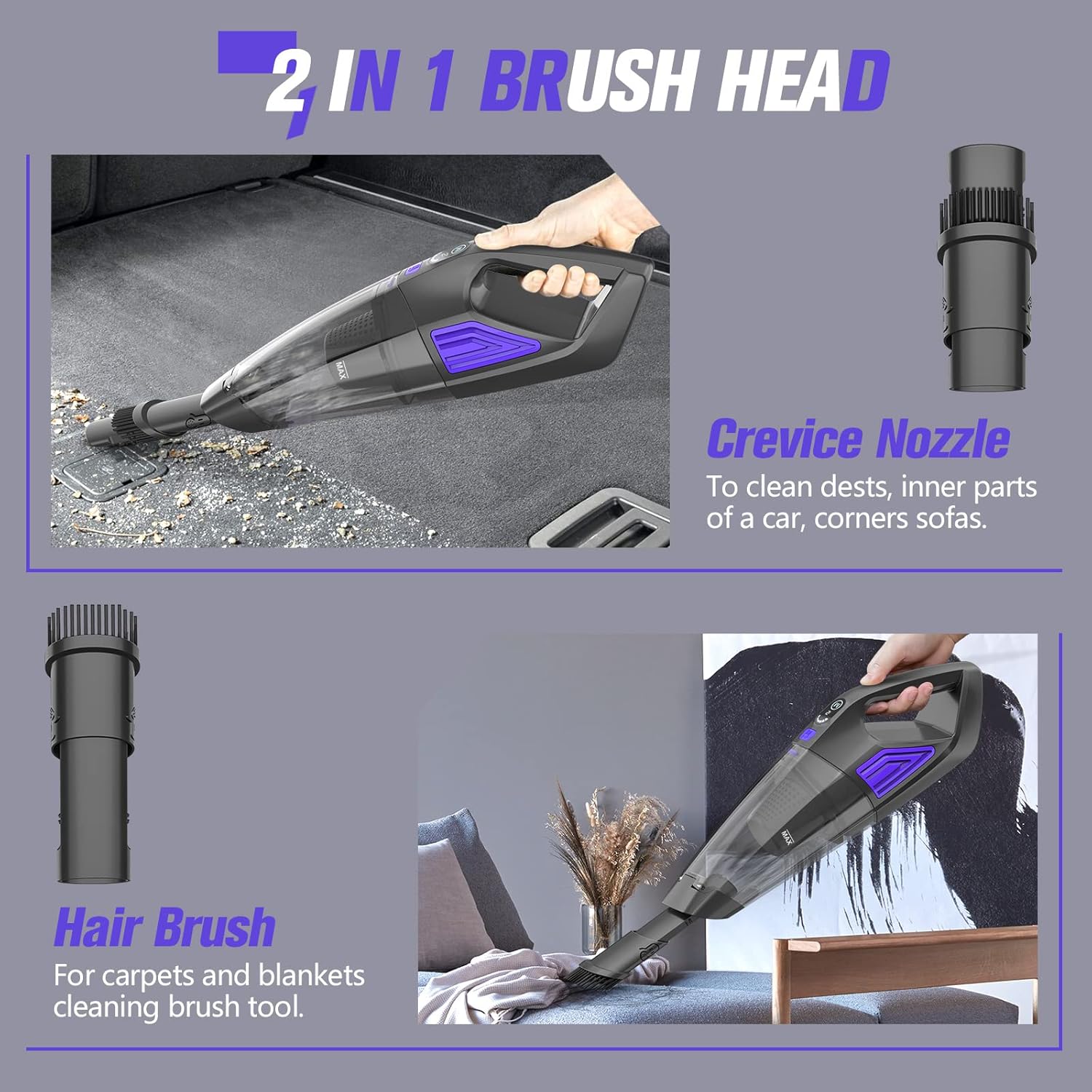 2 IN 1 BRUSH HEAD

MAX

Crevice Nozzle
To clean dests, inner parts of a car, corners sofas.

Hair Brush
For carpets and blankets cleaning brush tool.

MAX