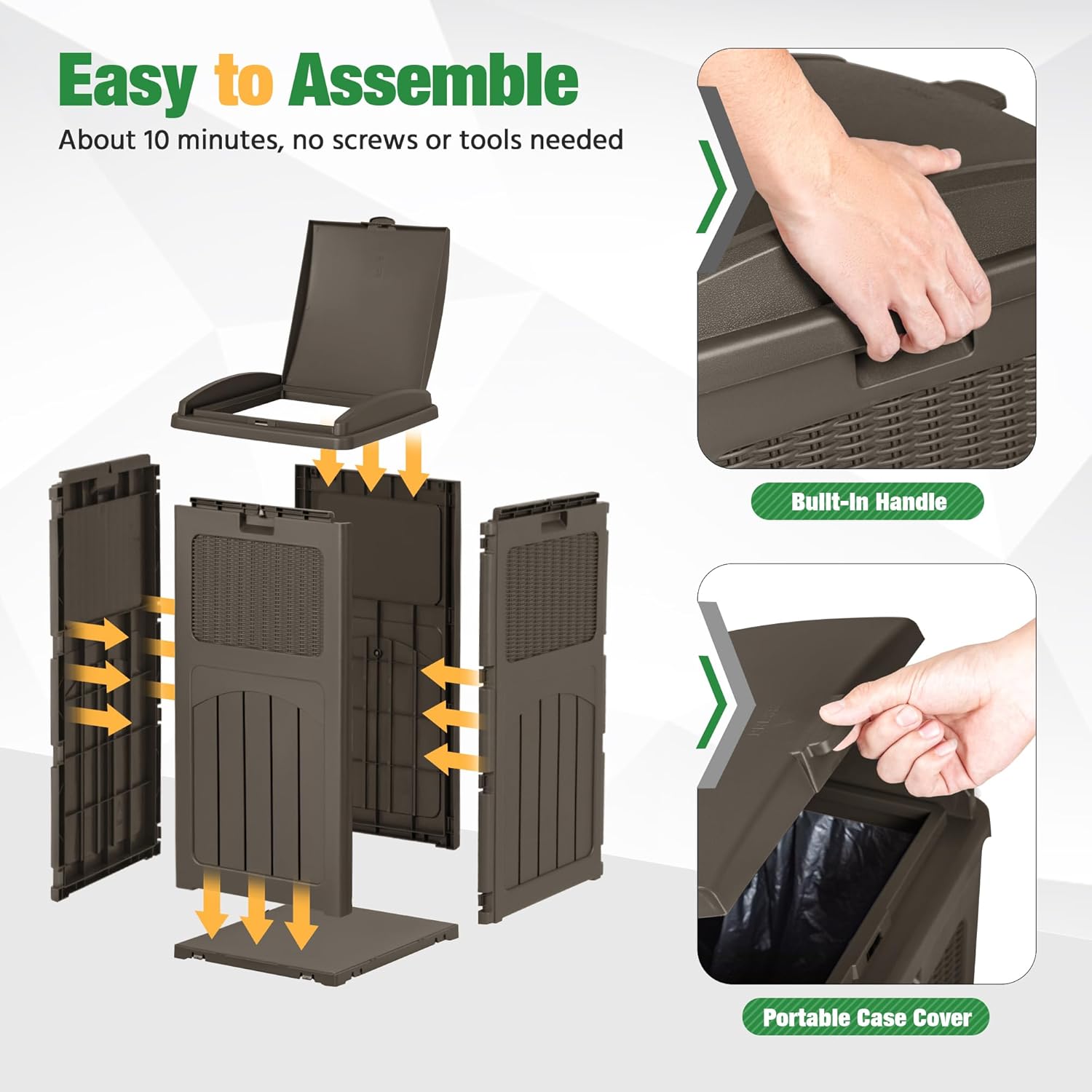 Easy to Assemble
About 10 minutes, no screws or tools needed

Built-In Handle

Portable Case Cover