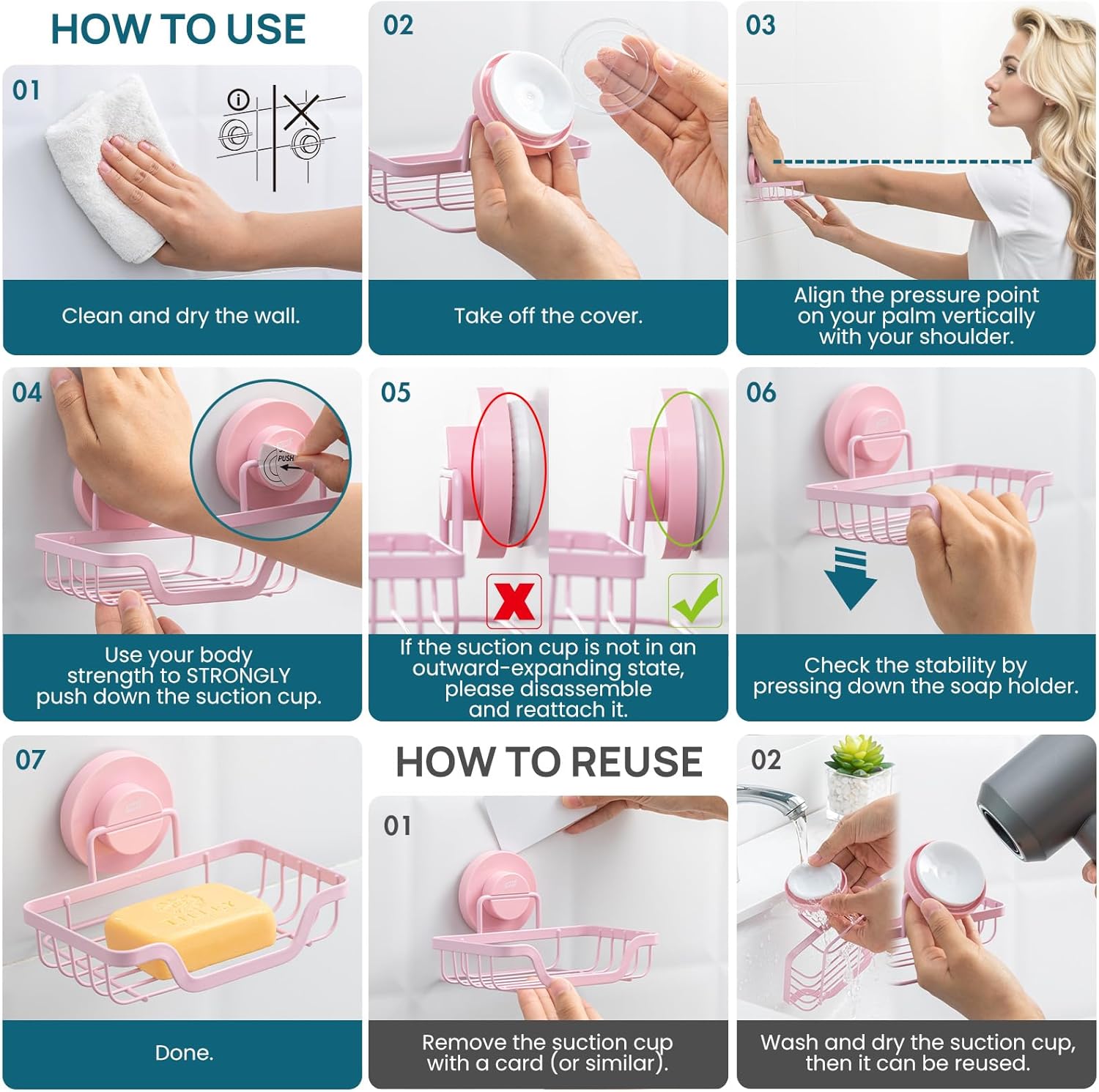 HOW TO USE

01

Clean and dry the wall.

02

Take off the cover.

03

Align the pressure point on your palm vertically with your shoulder.

04

PUSH

Use your body strength to STRONGLY push down the suction cup.

05

If the suction cup is not in an outward-expanding state, please disassemble and reattach it.

06

Check the stability by pressing down the soap holder.

07

Done.

HOW TO REUSE

01

Remove the suction cup with a card (or similar).

02

Wash and dry the suction cup, then it can be reused.