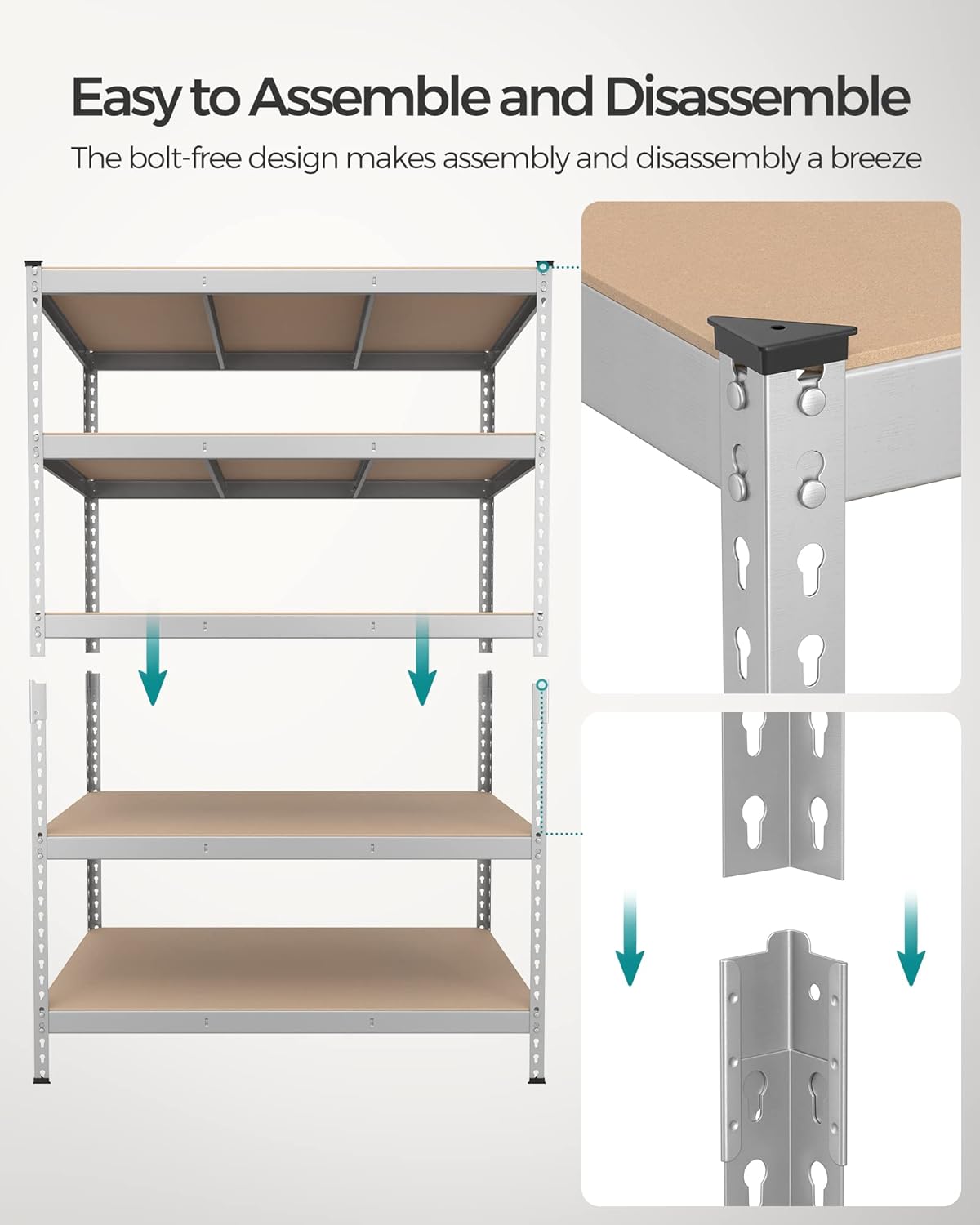 Easy to Assemble and Disassemble

The bolt-free design makes assembly and disassembly a breeze