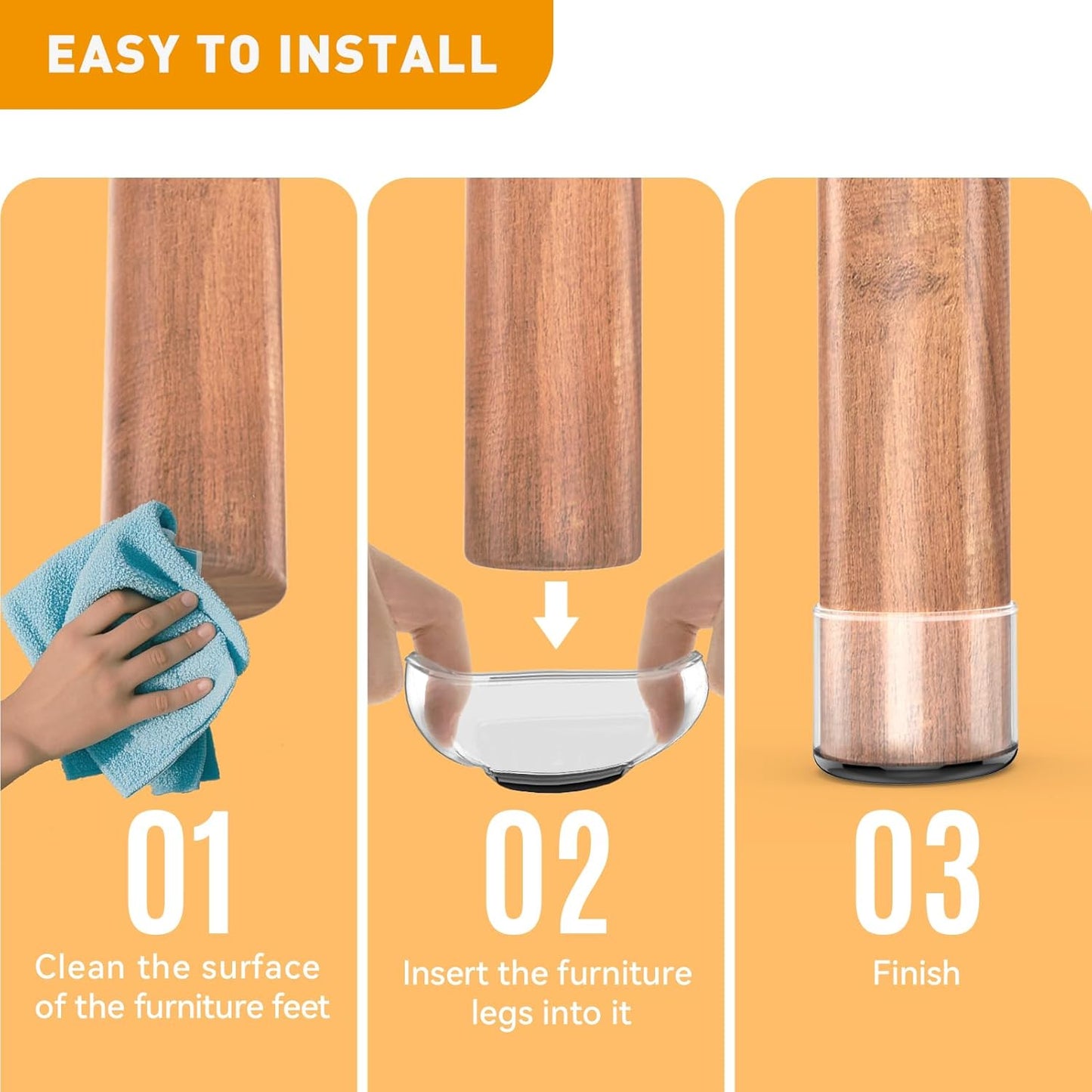 EASY TO INSTALL

01
Clean the surface of the furniture feet

02
Insert the furniture legs into it

03
Finish