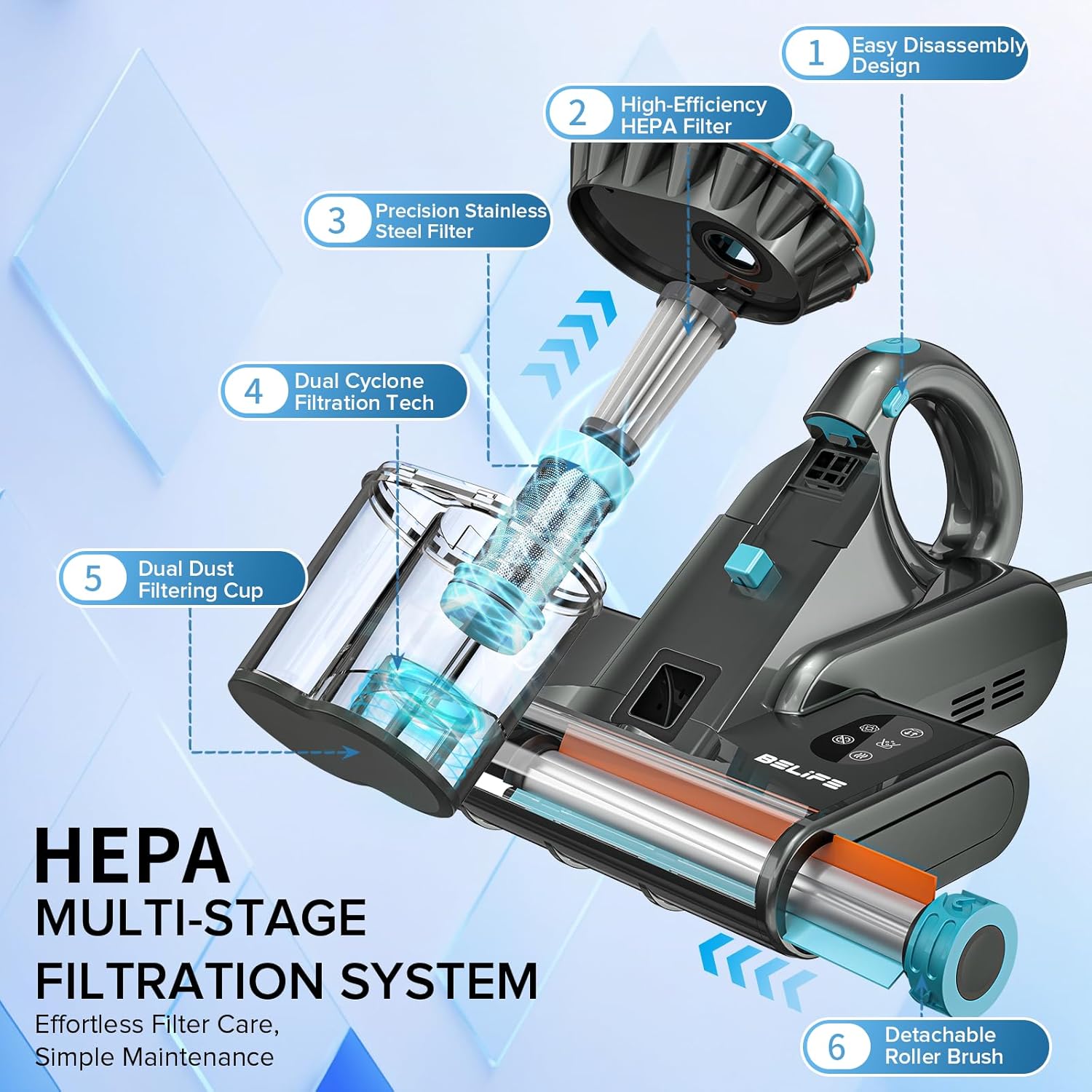 1 Easy Disassembly Design

2 High-Efficiency HEPA Filter

3 Precision Stainless Steel Filter

4 Dual Cyclone Filtration Tech

5 Dual Dust Filtering Cup

BELIFE

HEPA
MULTI-STAGE
FILTRATION SYSTEM

Effortless Filter Care,
Simple Maintenance

6 Detachable Roller Brush