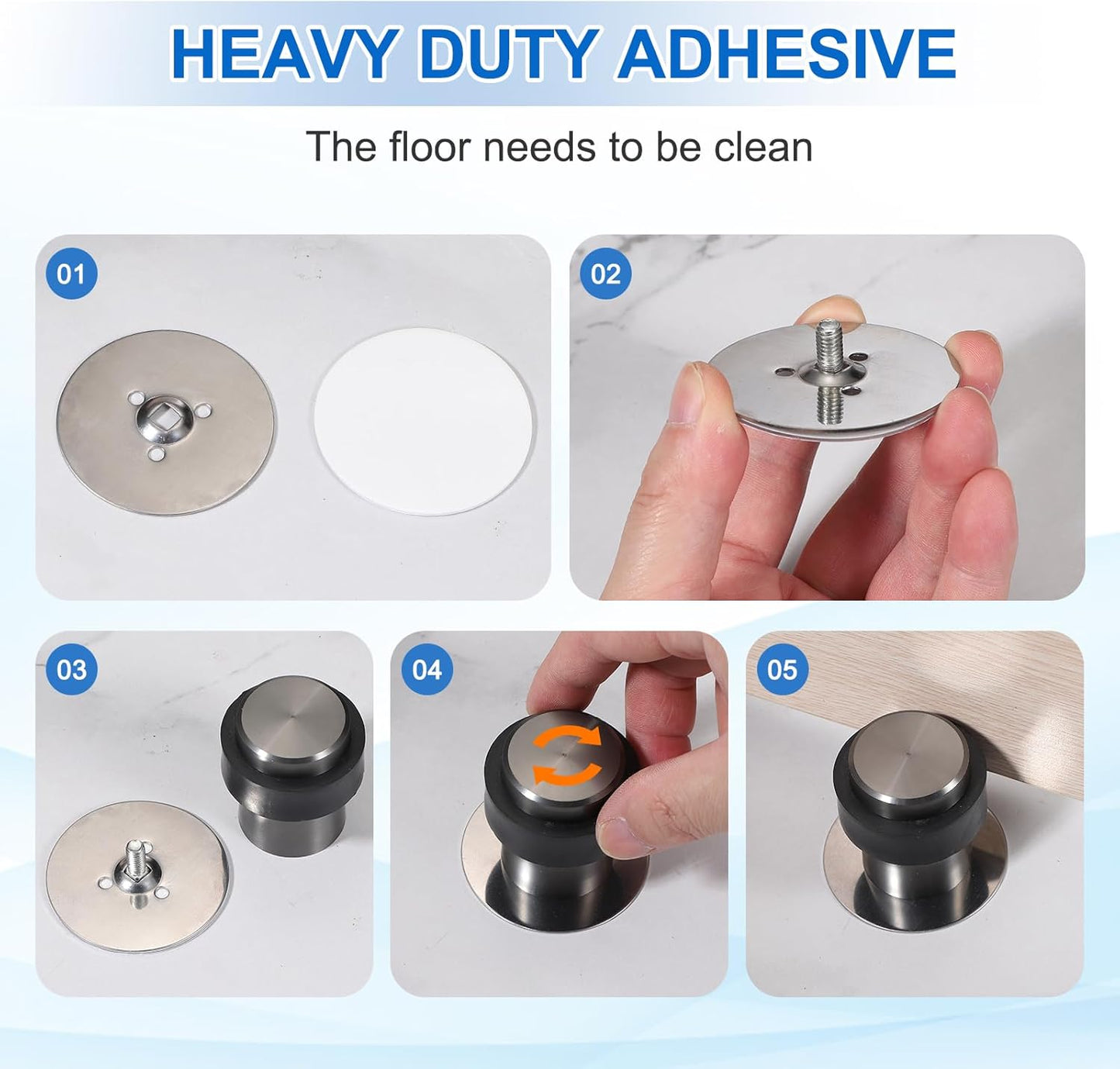 HEAVY DUTY ADHESIVE

The floor needs to be clean

01

02

03

04

05