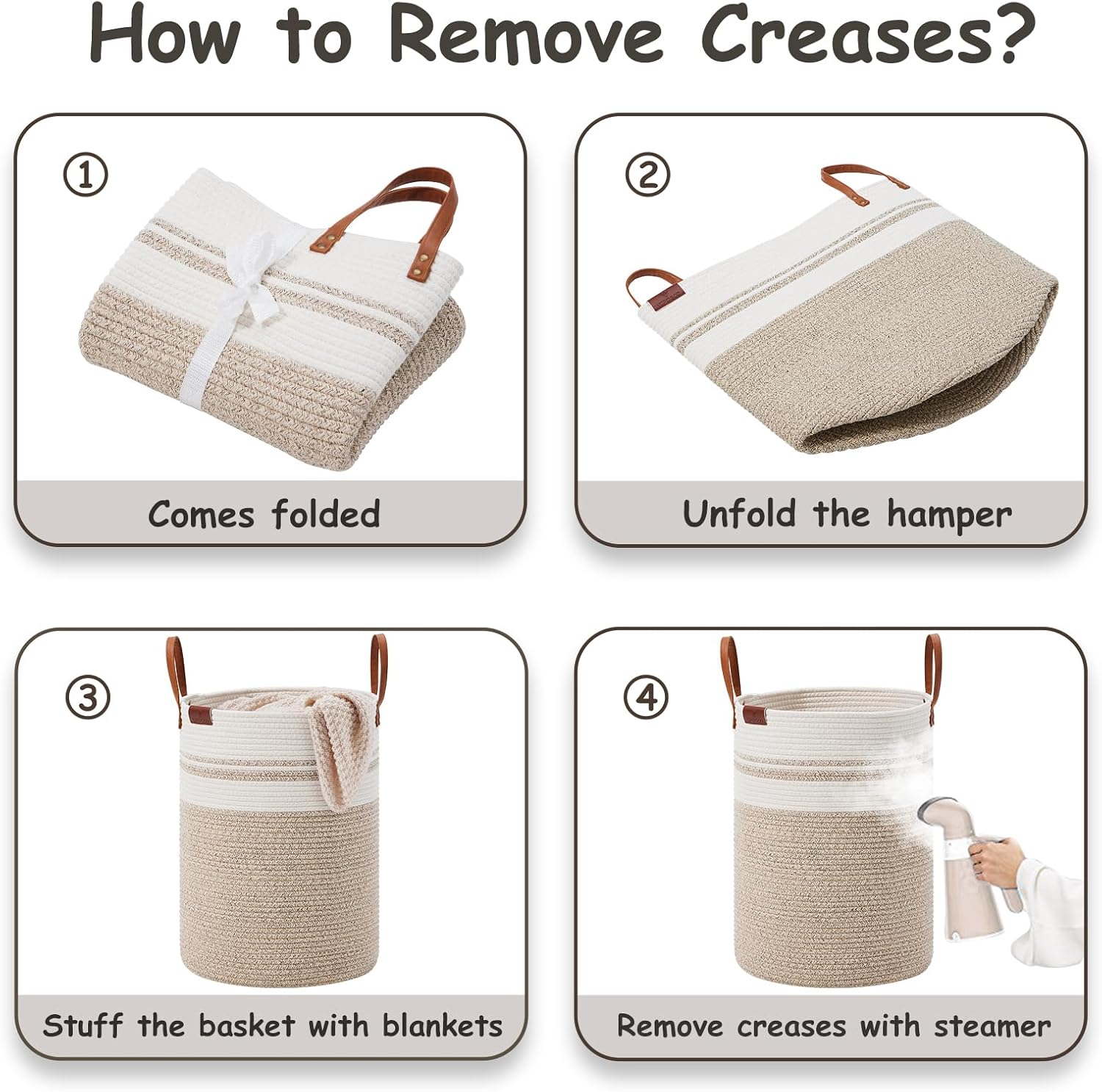 How to Remove Creases?

①

Comes folded

②

Unfold the hamper

③

Stuff the basket with blankets

④

Remove creases with steamer