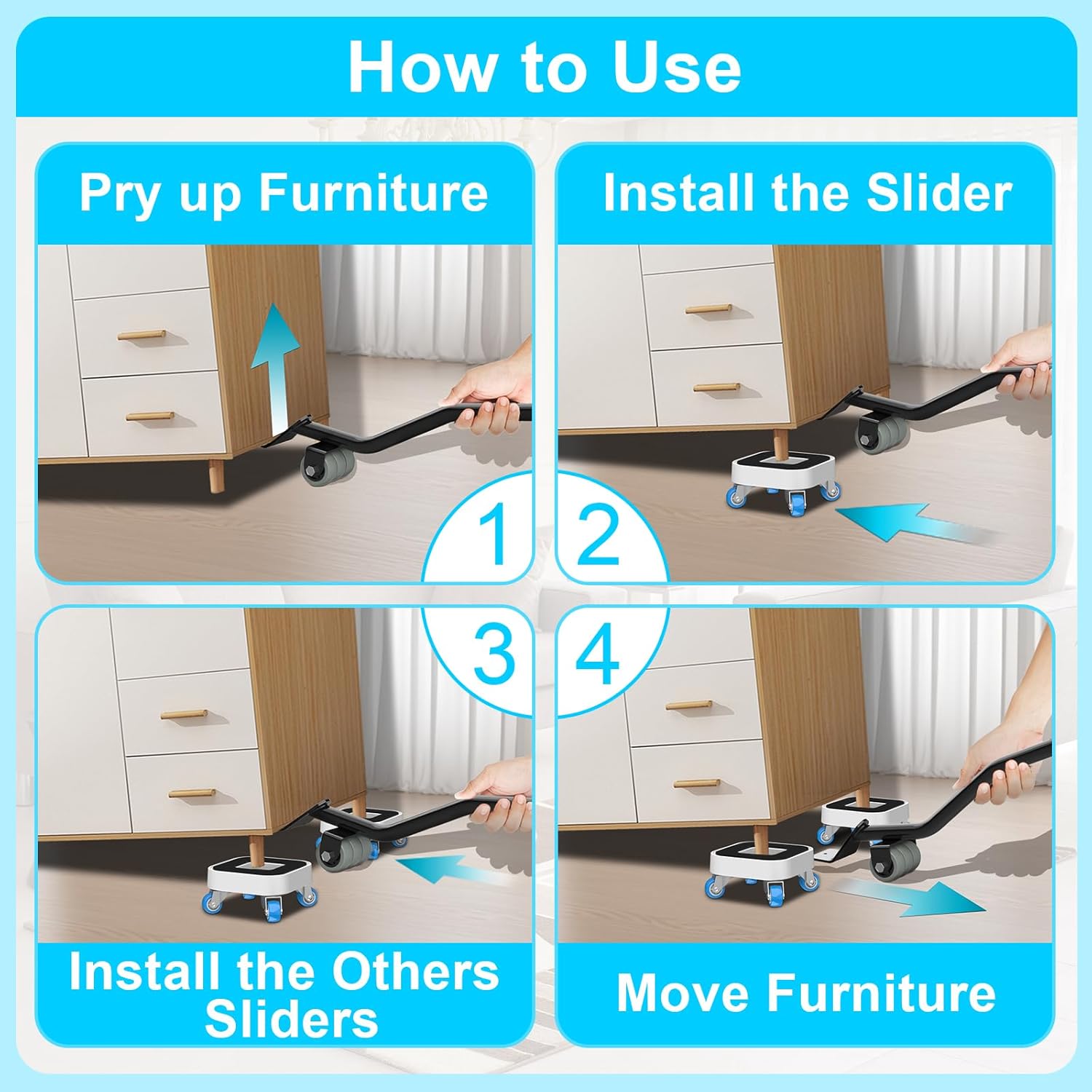 How to Use

Pry up Furniture

1

Install the Slider

2

3

Install the Others Sliders

4

Move Furniture