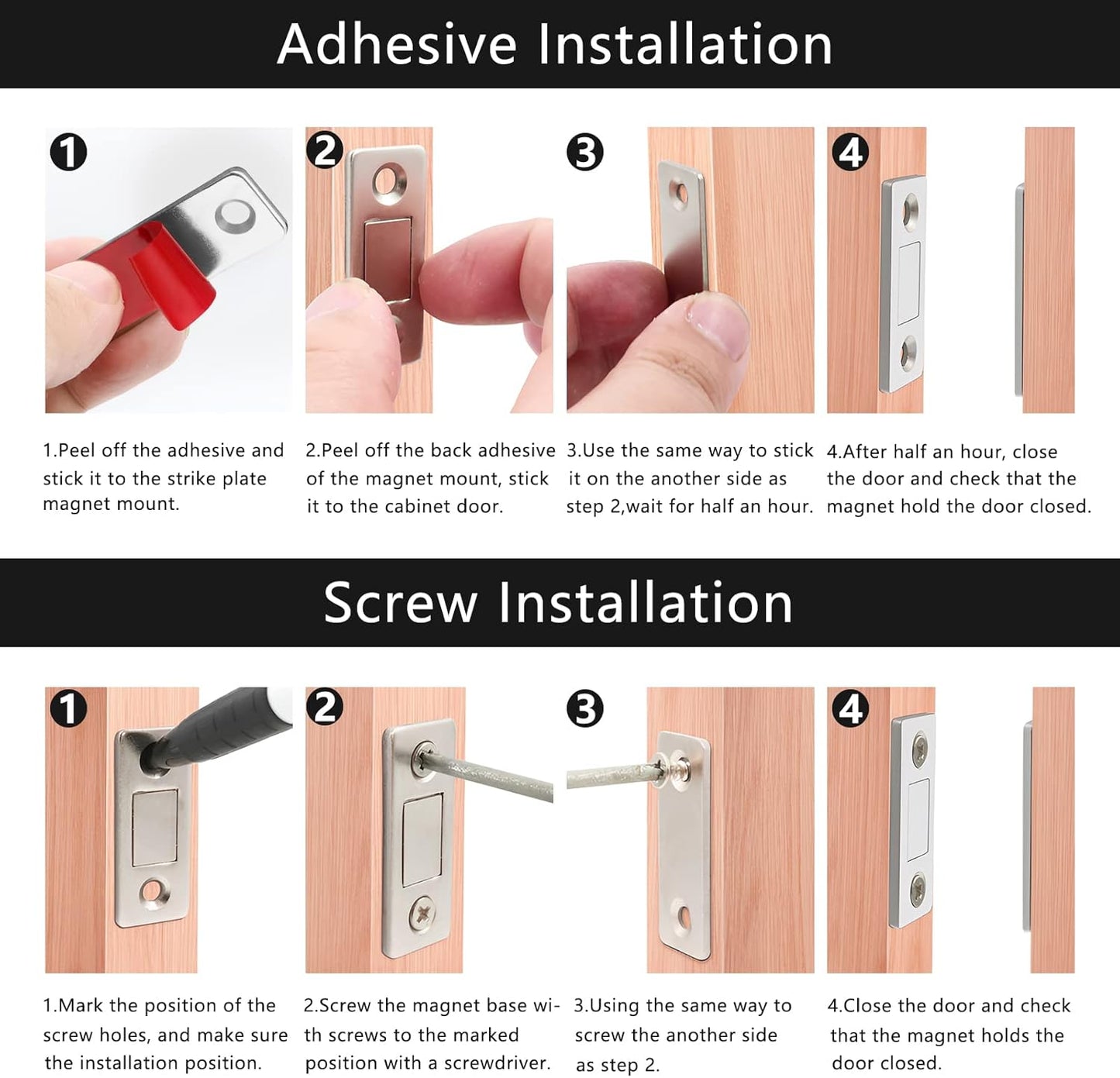 Adhesive Installation

1

2

3

4

1.Peel off the adhesive and stick it to the strike plate magnet mount.

2.Peel off the back adhesive of the magnet mount, stick it to the cabinet door.

3.Use the same way to stick it on the another side as step 2,wait for half an hour.

4.After half an hour, close the door and check that the magnet hold the door closed.

Screw Installation

1

2

3

4

1.Mark the position of the screw holes, and make sure the installation position.

2.Screw the magnet base with screws to the marked position with a screwdriver.

3.Using the same way to screw the another side as step 2.

4.Close the door and check that the magnet holds the door closed.