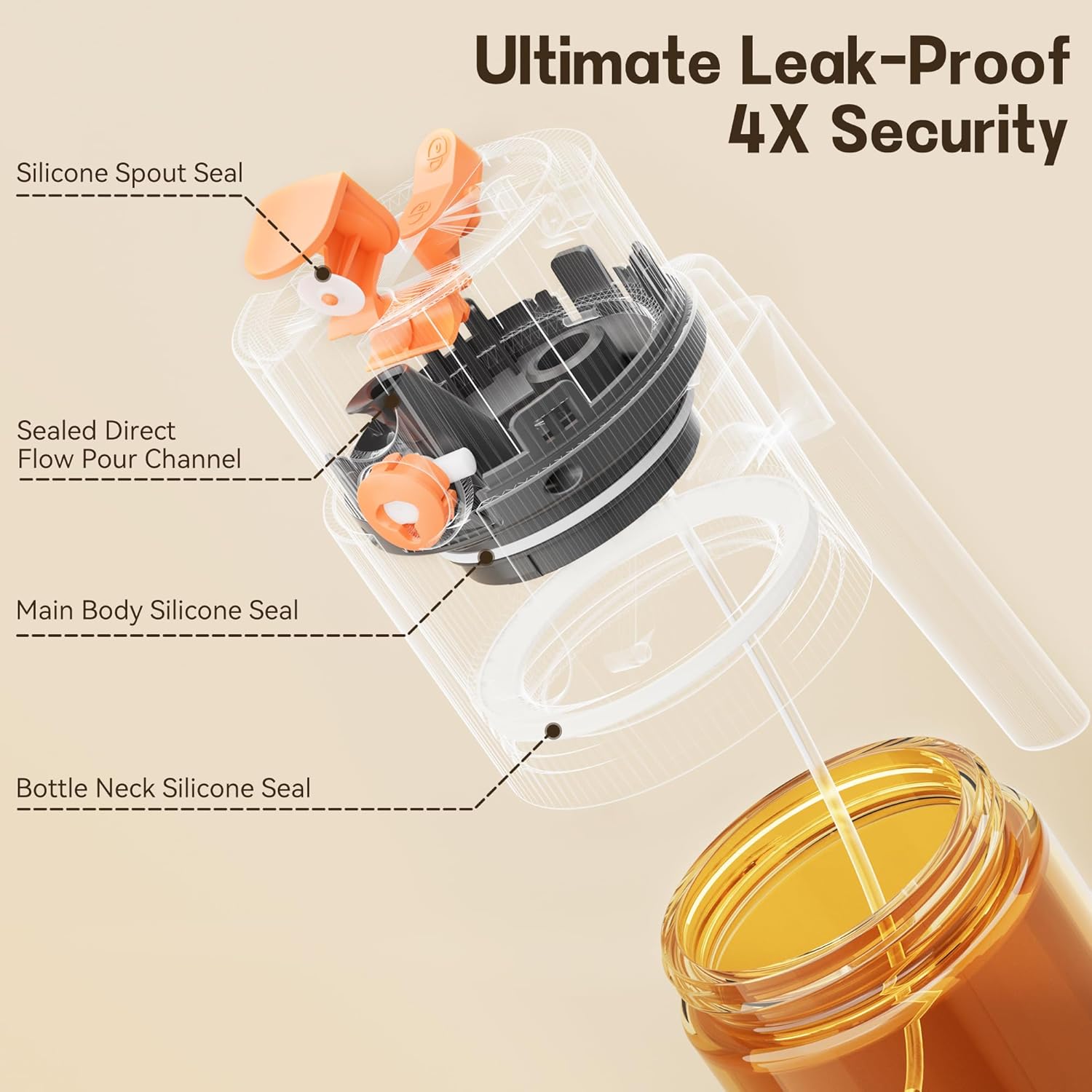 Ultimate Leak-Proof
4X Security

Silicone Spout Seal

Sealed Direct
Flow Pour Channel

Main Body Silicone Seal

Bottle Neck Silicone Seal