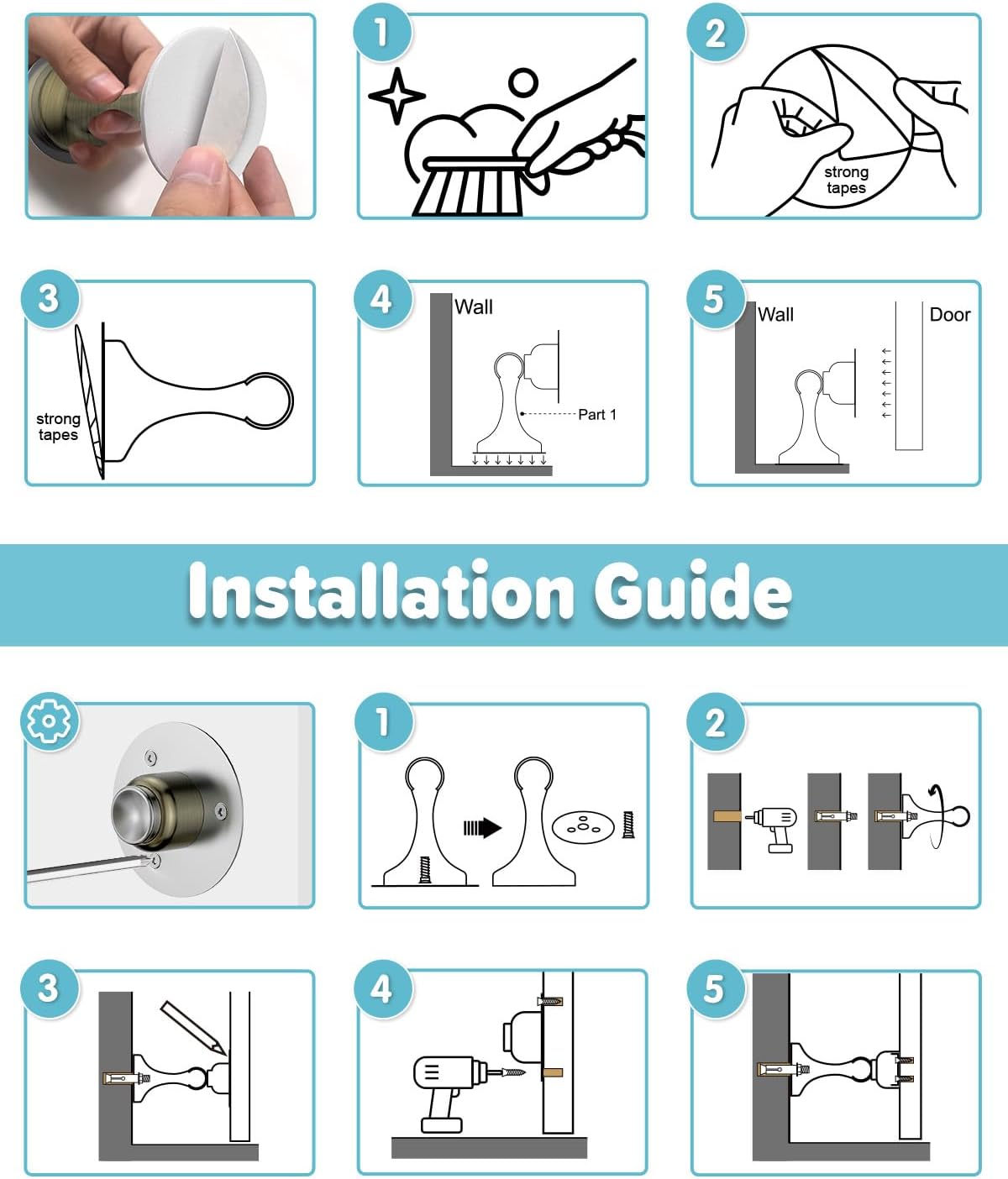 1

2

strong tapes

3

strong tapes

4

Wall

Part 1

5

Wall

Door

Installation Guide

1

2

3

4

5