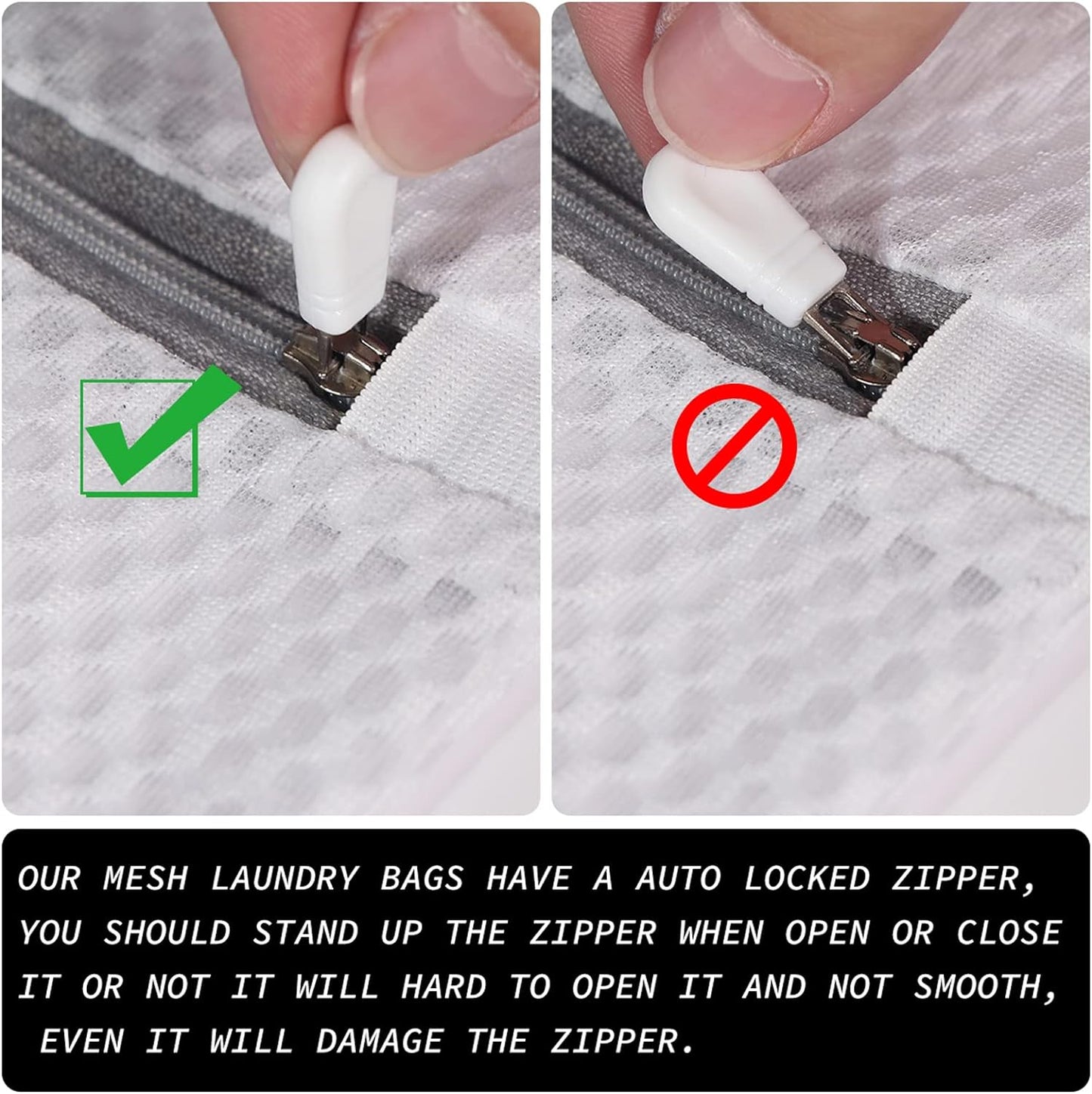 OUR MESH LAUNDRY BAGS HAVE A AUTO LOCKED ZIPPER, YOU SHOULD STAND UP THE ZIPPER WHEN OPEN OR CLOSE IT OR NOT IT WILL HARD TO OPEN IT AND NOT SMOOTH, EVEN IT WILL DAMAGE THE ZIPPER.