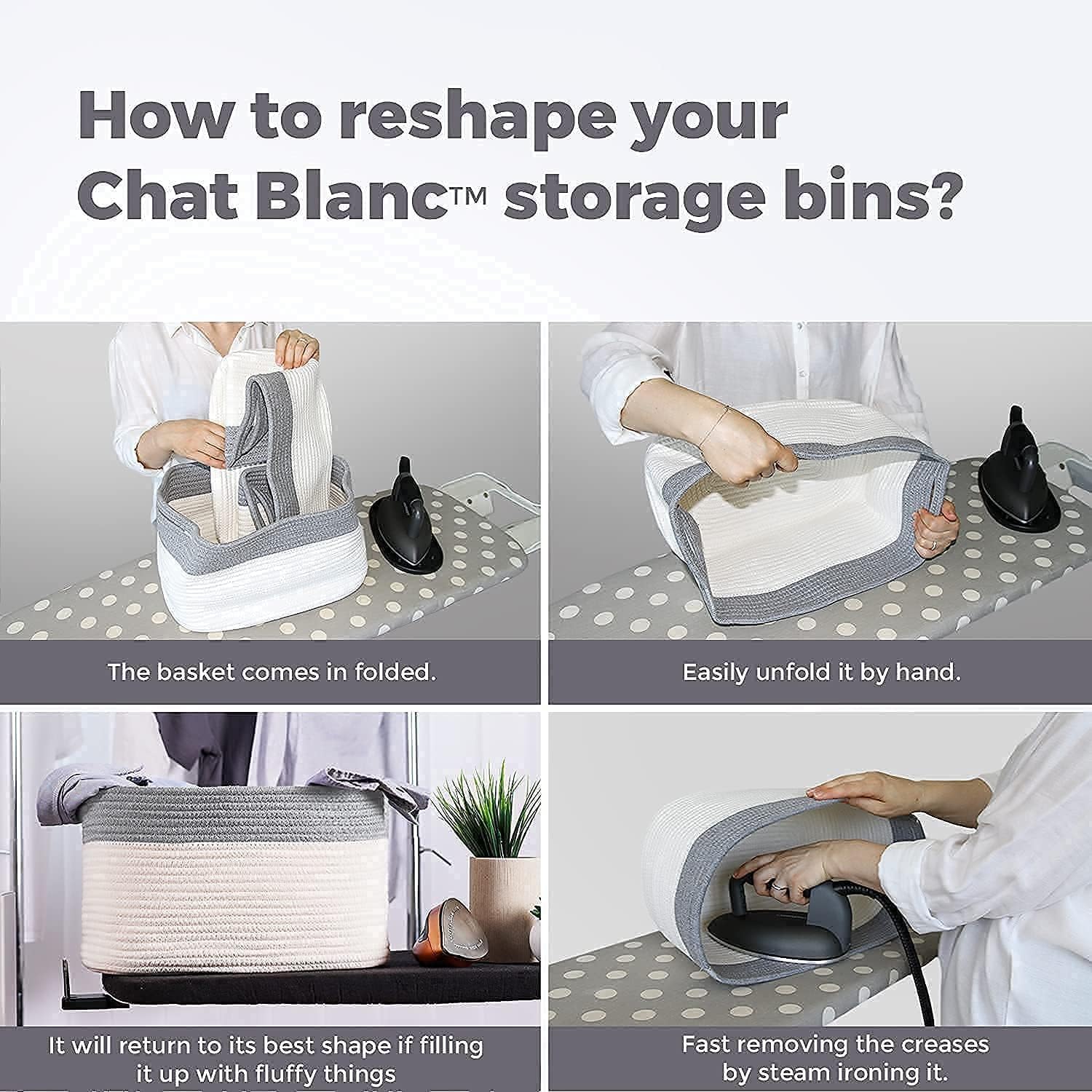 How to reshape your Chat Blanc™ storage bins?

The basket comes in folded.

Easily unfold it by hand.

It will return to its best shape if filling it up with fluffy things

Fast removing the creases by steam ironing it.