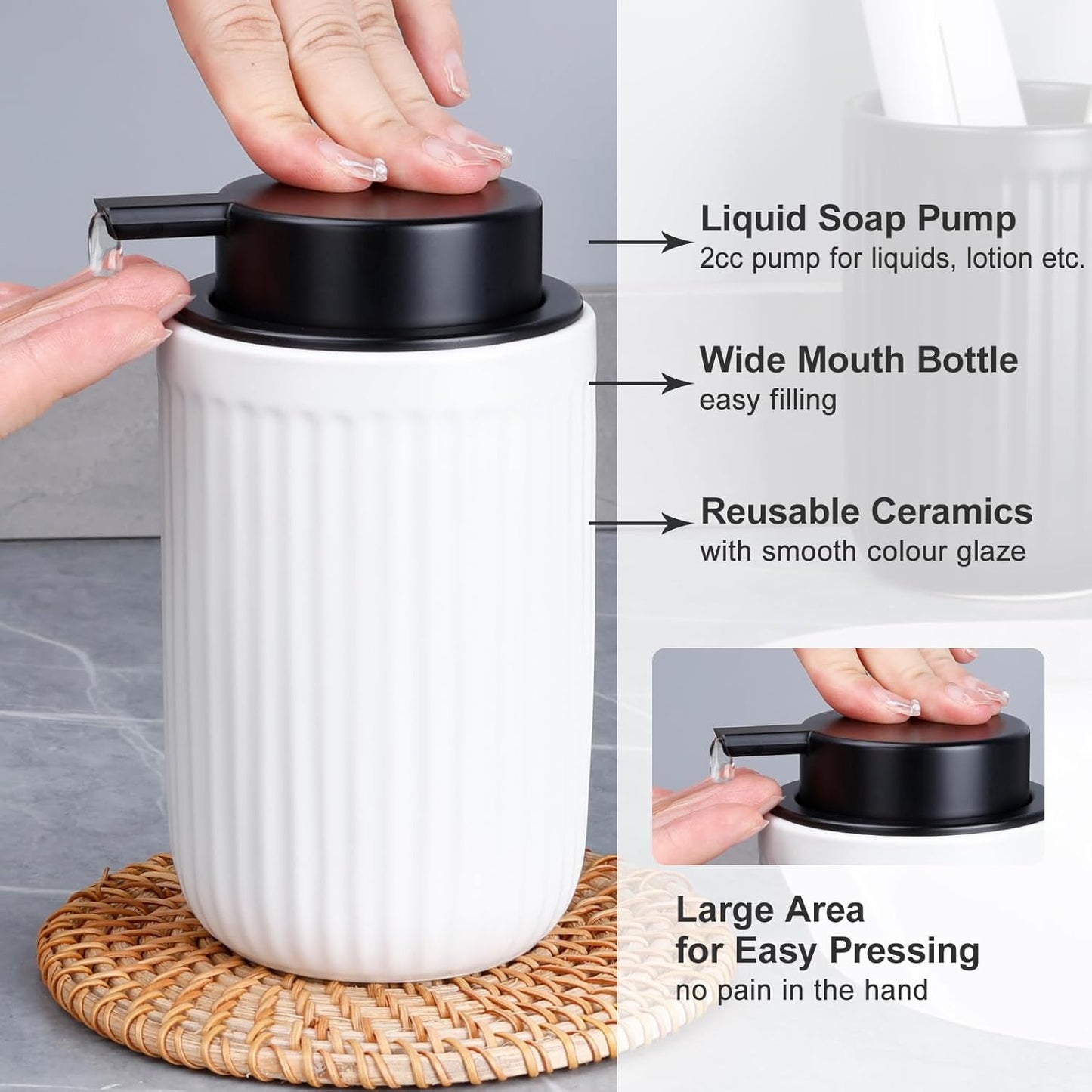 Liquid Soap Pump
2cc pump for liquids, lotion etc.

Wide Mouth Bottle
easy filling

Reusable Ceramics
with smooth colour glaze

Large Area
for Easy Pressing
no pain in the hand