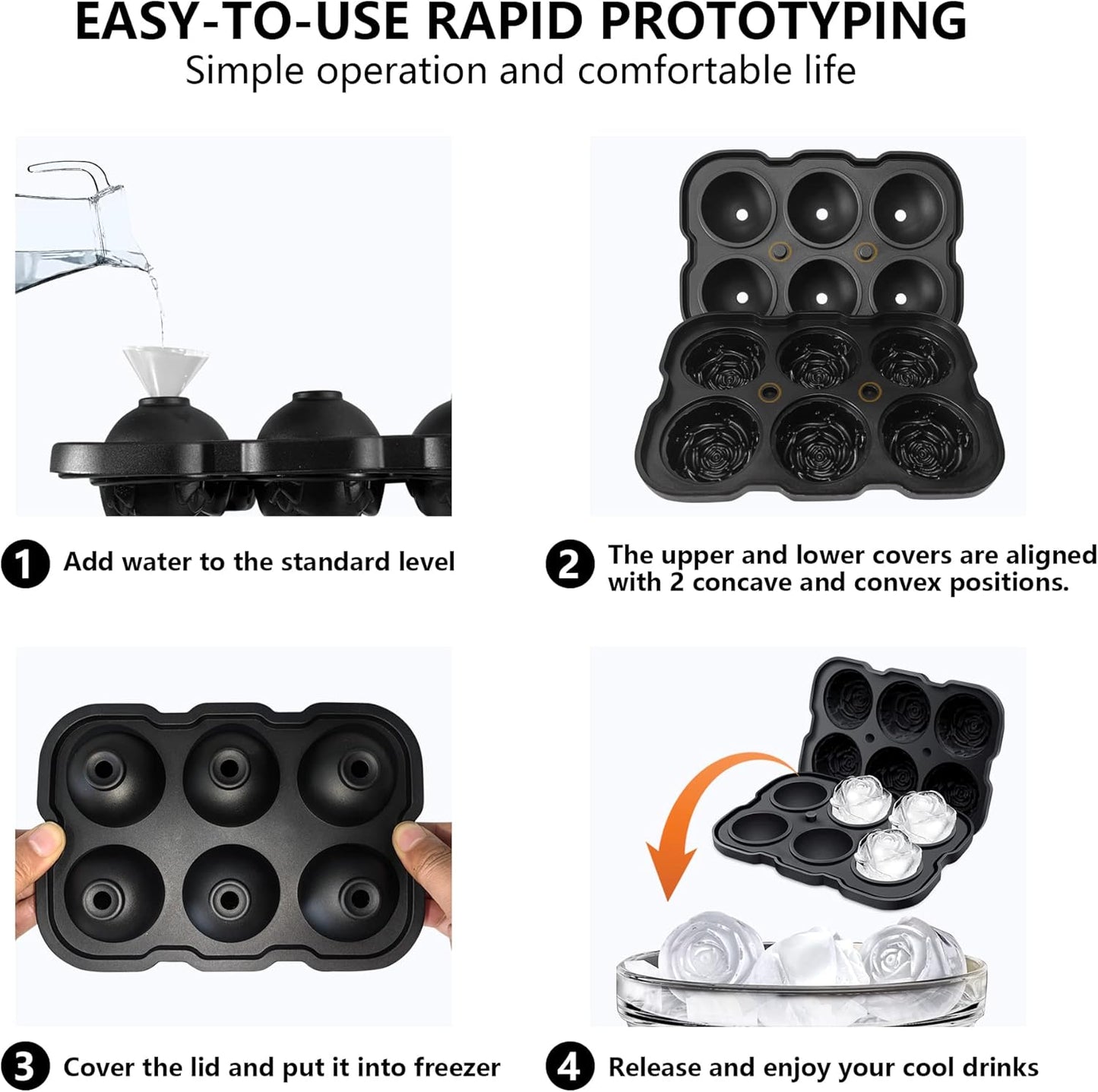 EASY-TO-USE RAPID PROTOTYPING
Simple operation and comfortable life

1 Add water to the standard level

2 The upper and lower covers are aligned with 2 concave and convex positions.

3 Cover the lid and put it into freezer

4 Release and enjoy your cool drinks