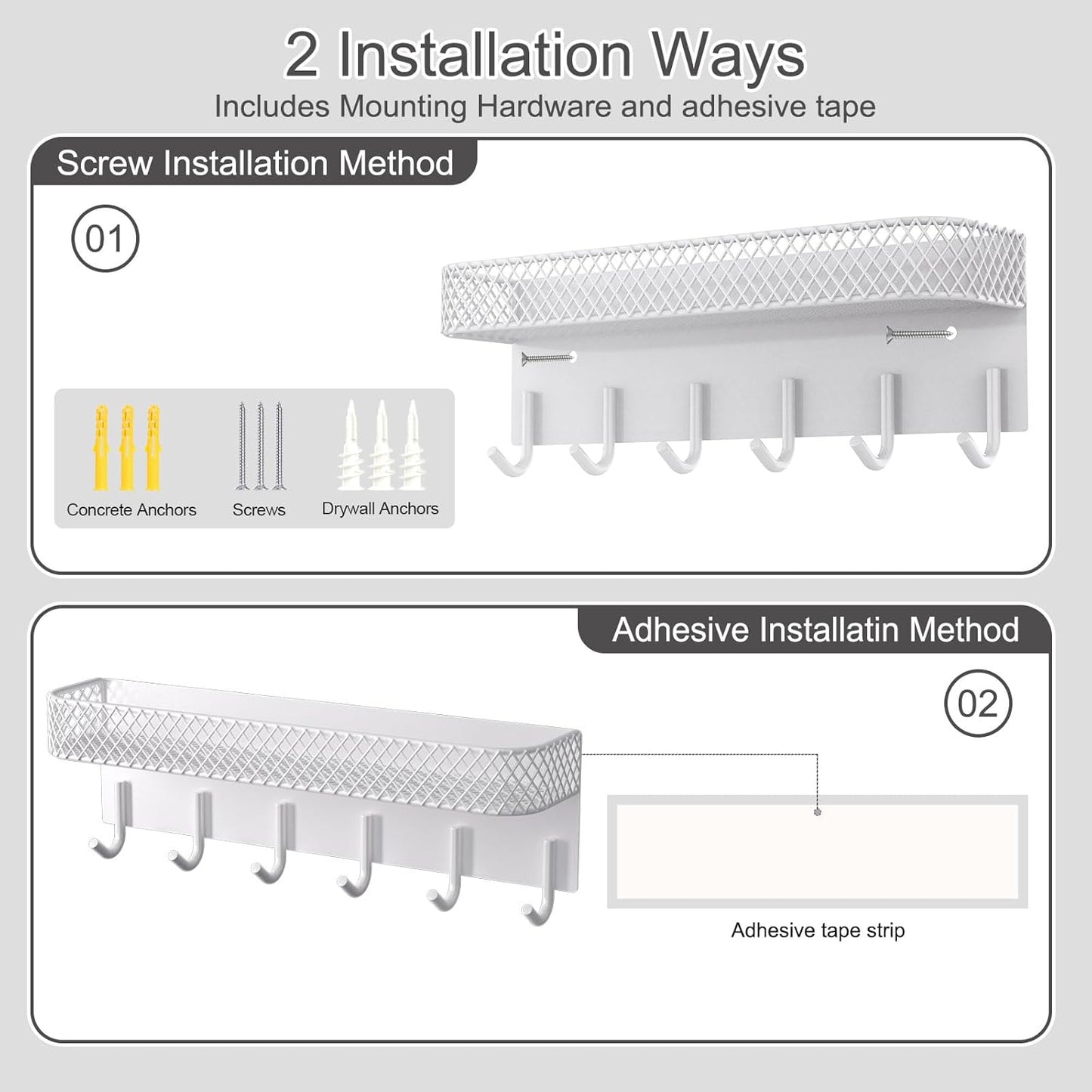 2 Installation Ways
Includes Mounting Hardware and adhesive tape

Screw Installation Method

01

Concrete Anchors
Screws
Drywall Anchors

Adhesive Installatin Method

02

Adhesive tape strip