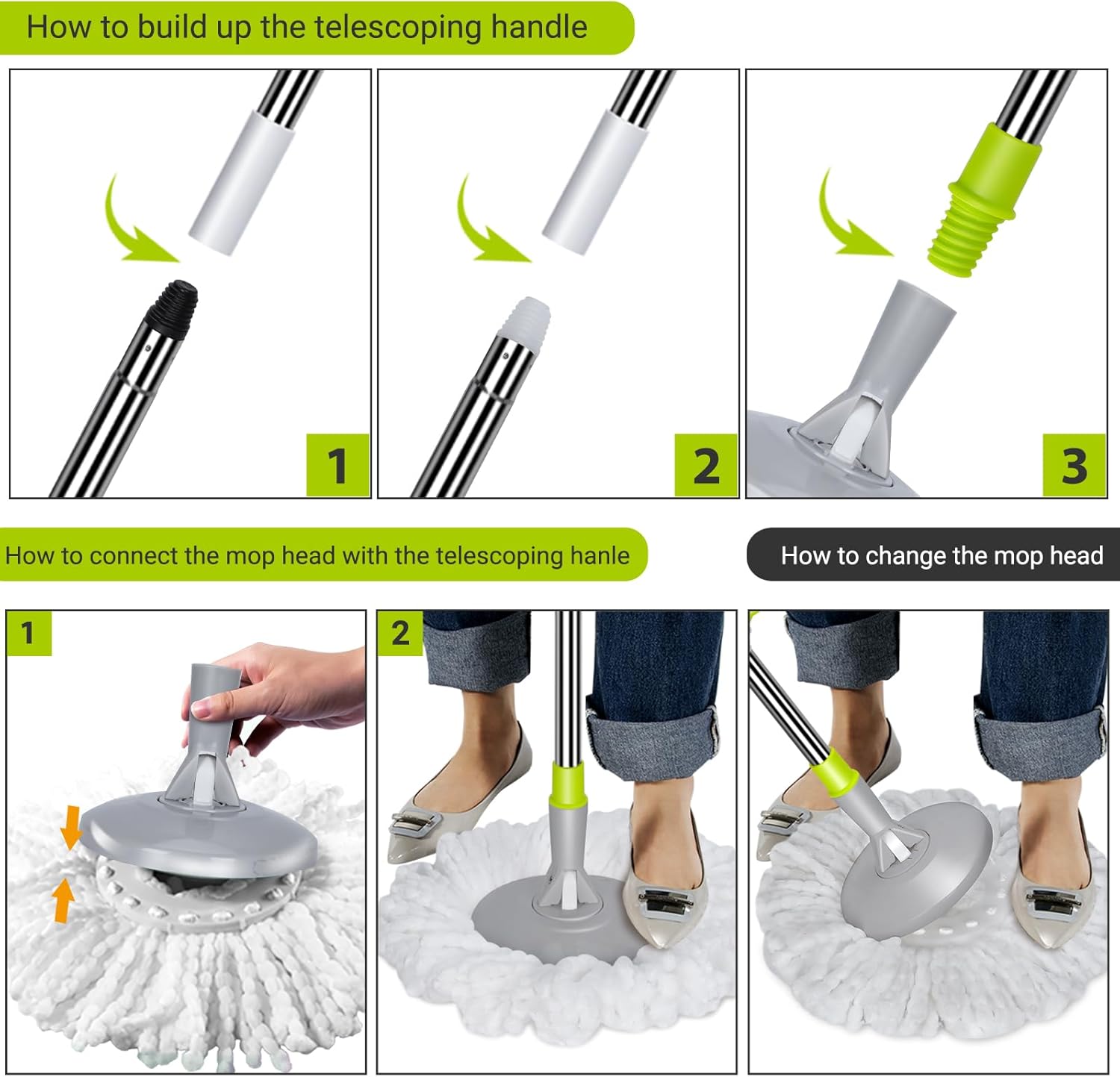 How to build up the telescoping handle

1

2

3

How to connect the mop head with the telescoping hanle

How to change the mop head

1

2