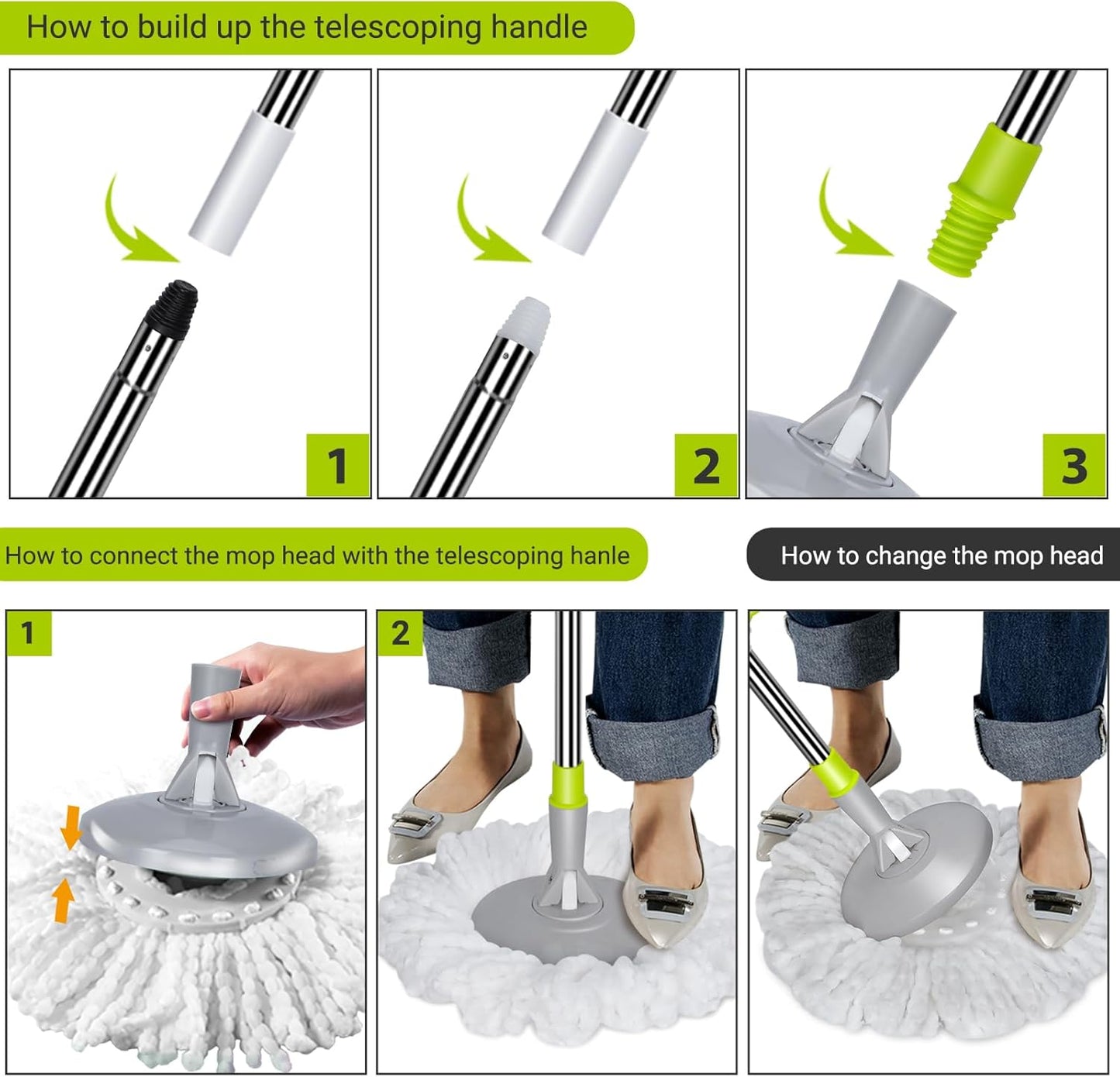 How to build up the telescoping handle

1

2

3

How to connect the mop head with the telescoping hanle

How to change the mop head

1

2