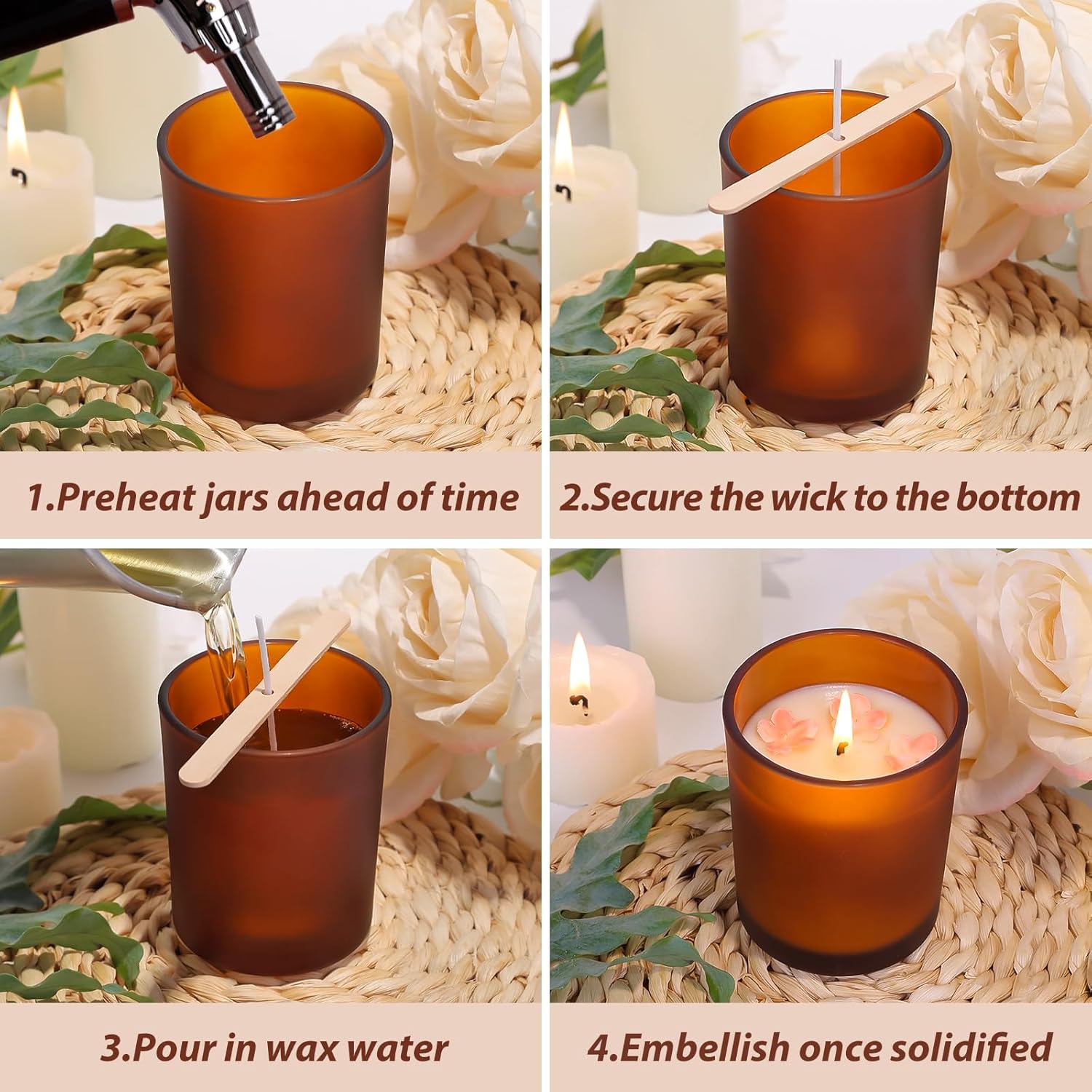 1.Preheat jars ahead of time

2.Secure the wick to the bottom

3.Pour in wax water

4.Embellish once solidified