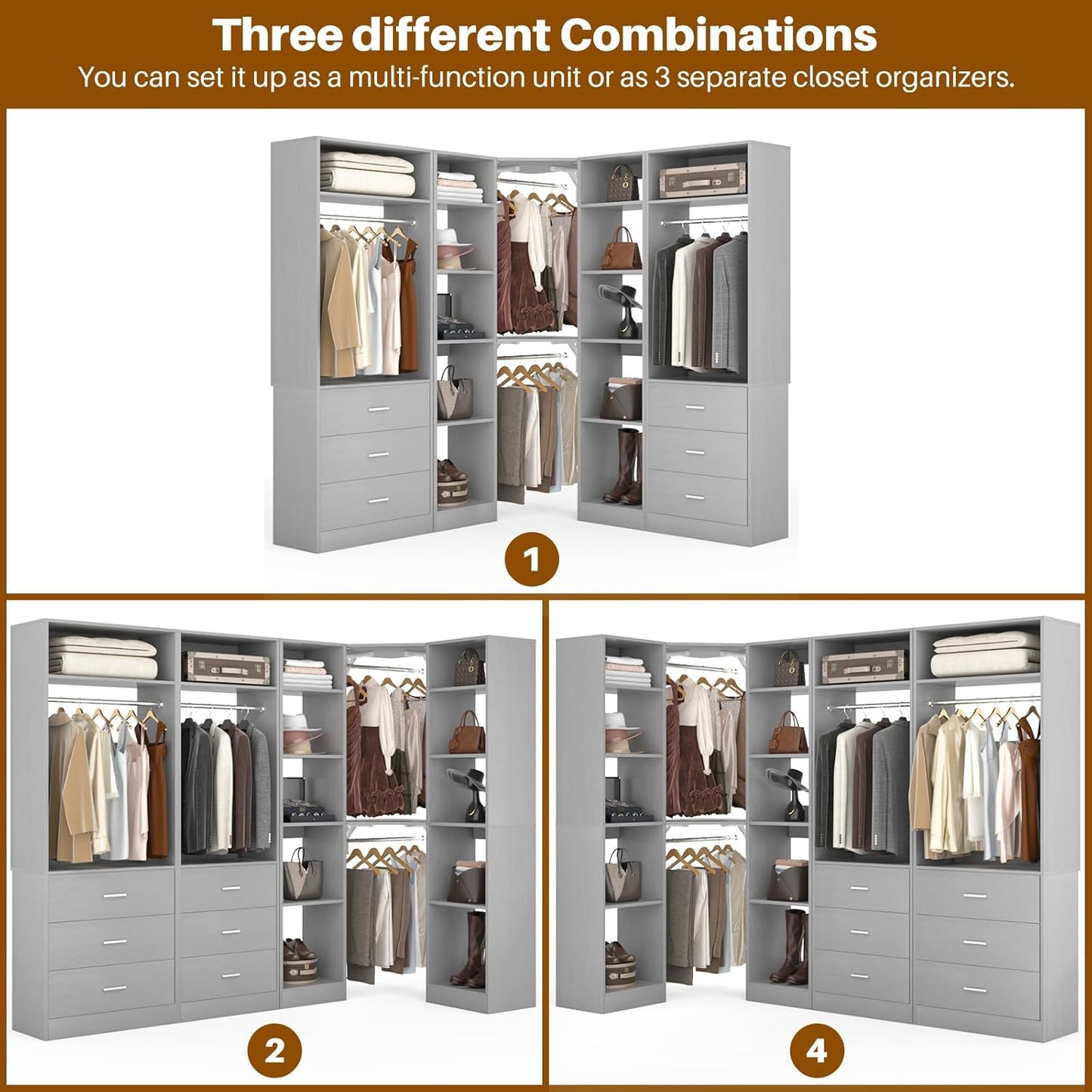 Three different Combinations
You can set it up as a multi-function unit or as 3 separate closet organizers.

1

2

4