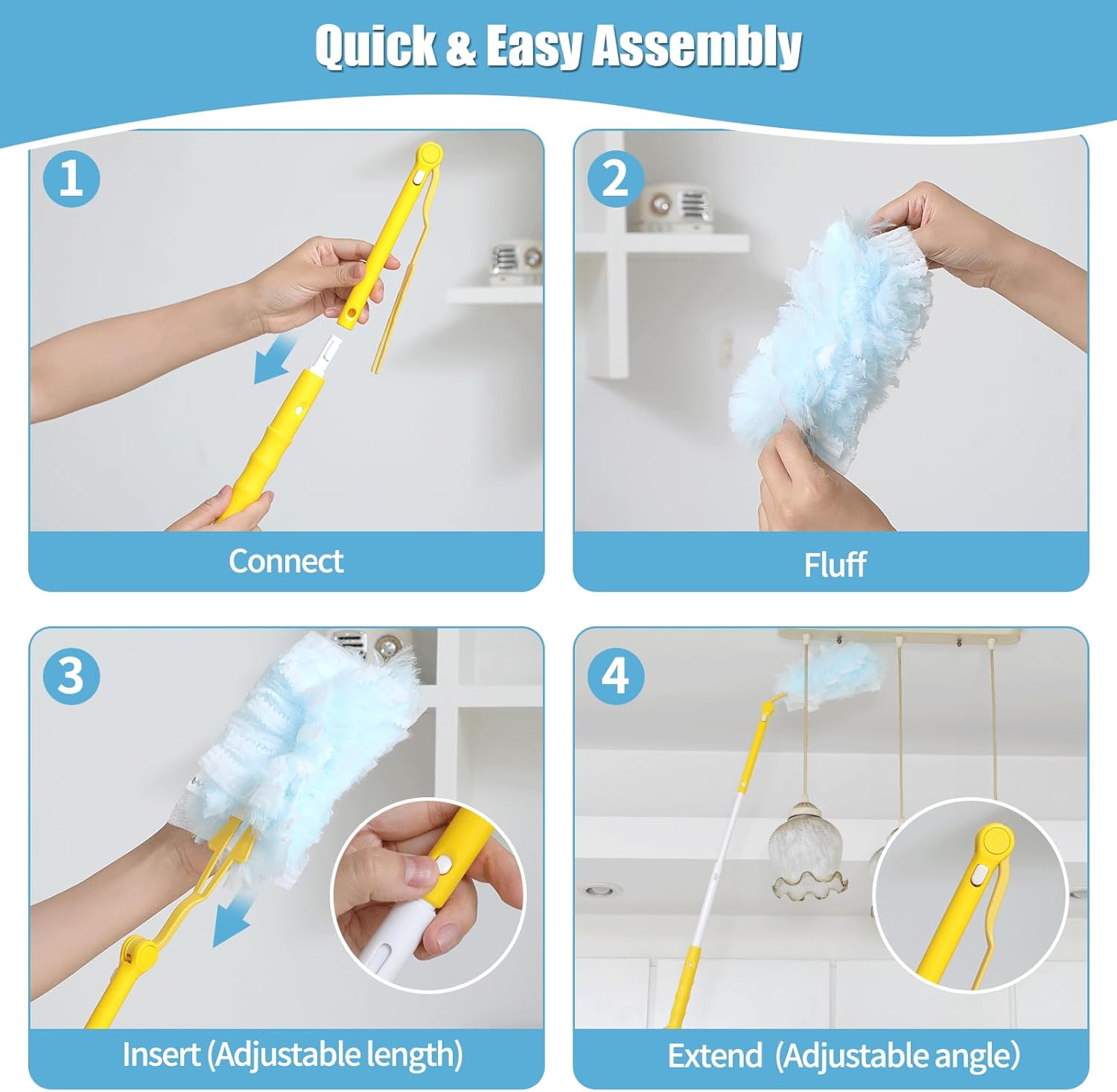 Quick & Easy Assembly

1

Connect

2

Fluff

3

Insert (Adjustable length)

4

Extend (Adjustable angle)