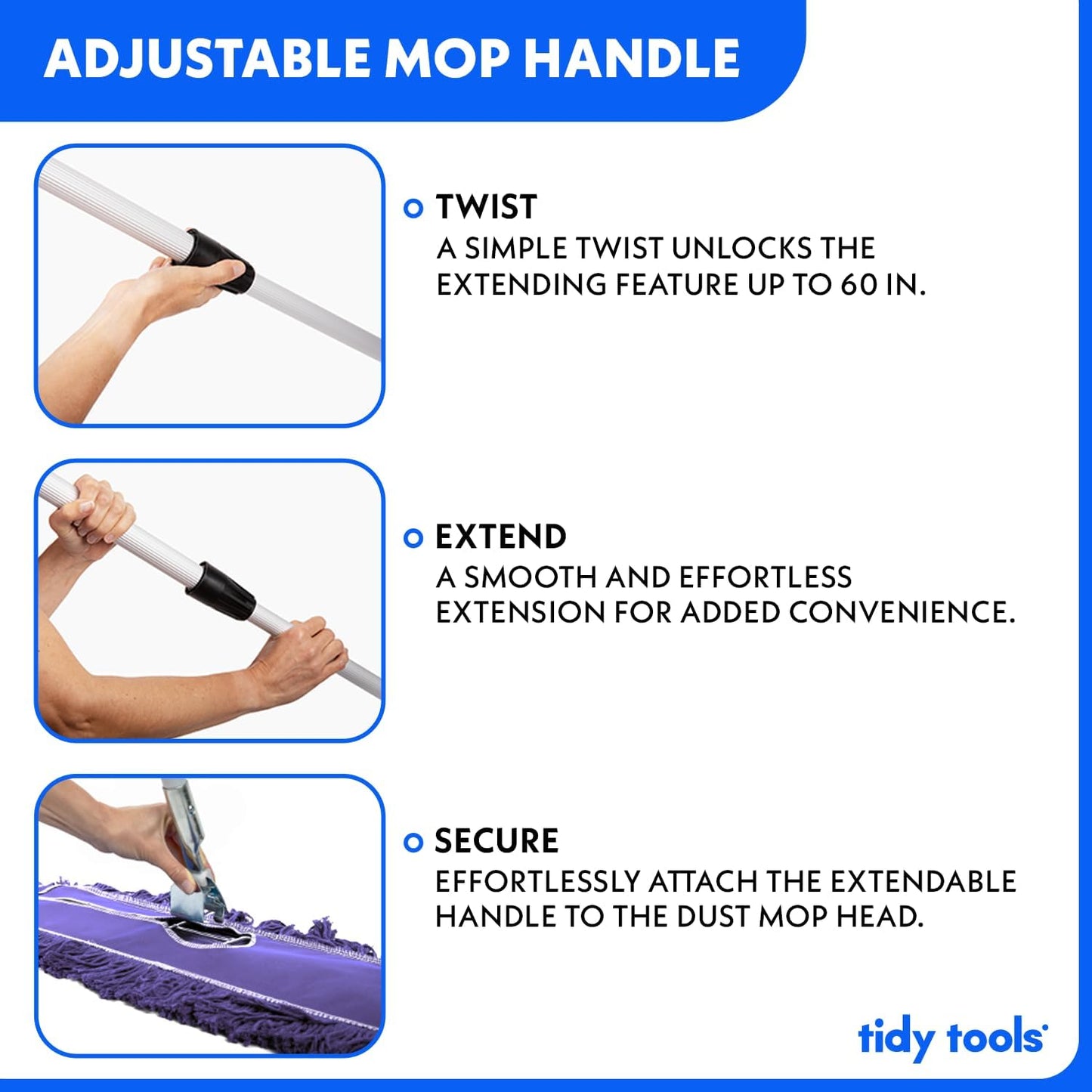 ADJUSTABLE MOP HANDLE

TWIST
A SIMPLE TWIST UNLOCKS THE EXTENDING FEATURE UP TO 60 IN.

EXTEND
A SMOOTH AND EFFORTLESS EXTENSION FOR ADDED CONVENIENCE.

SECURE
EFFORTLESSLY ATTACH THE EXTENDABLE HANDLE TO THE DUST MOP HEAD.

tidy tools