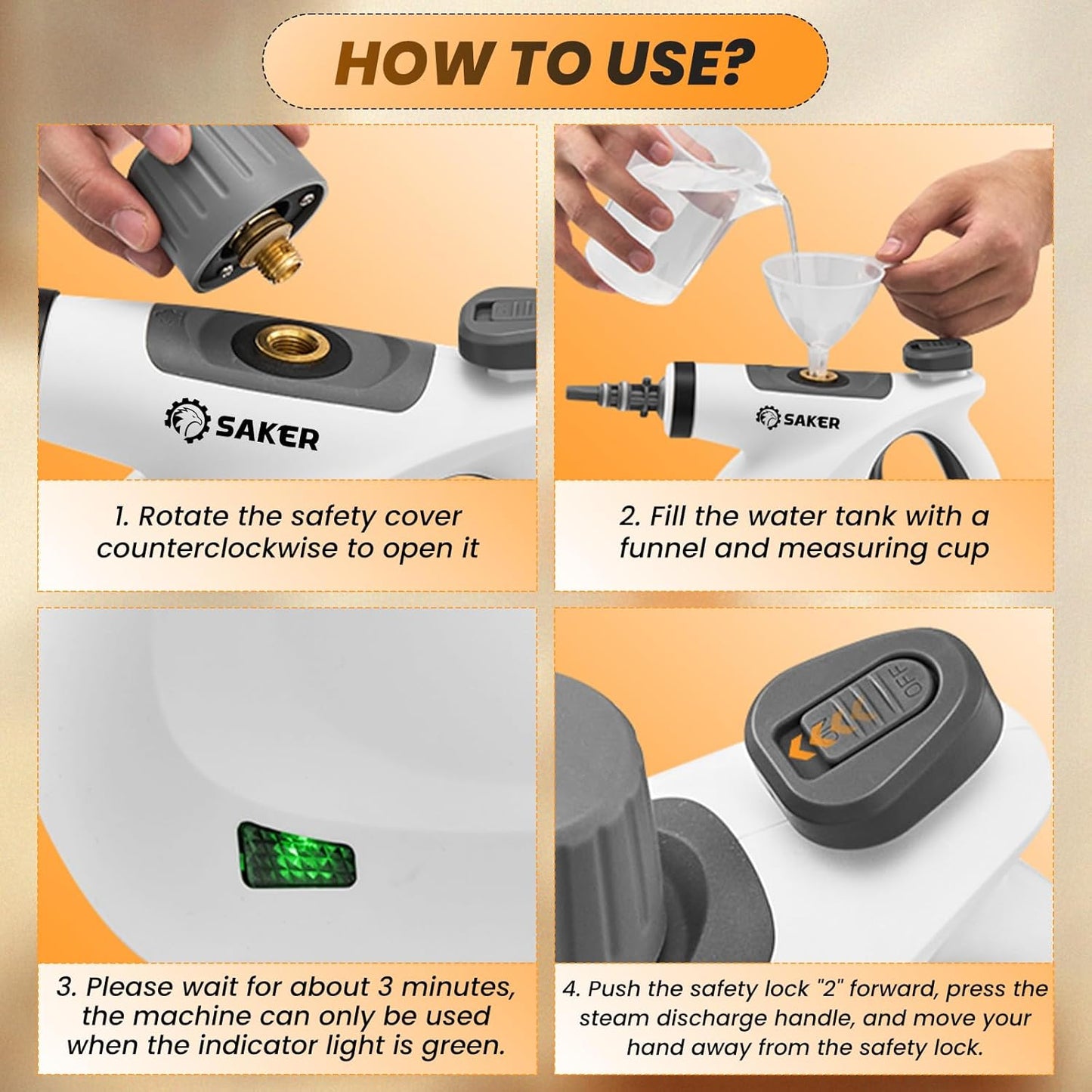 HOW TO USE?

SAKER

1. Rotate the safety cover counterclockwise to open it

SAKER

2. Fill the water tank with a funnel and measuring cup

3. Please wait for about 3 minutes, the machine can only be used when the indicator light is green.

OFF

4. Push the safety lock "2" forward, press the steam discharge handle, and move your hand away from the safety lock.