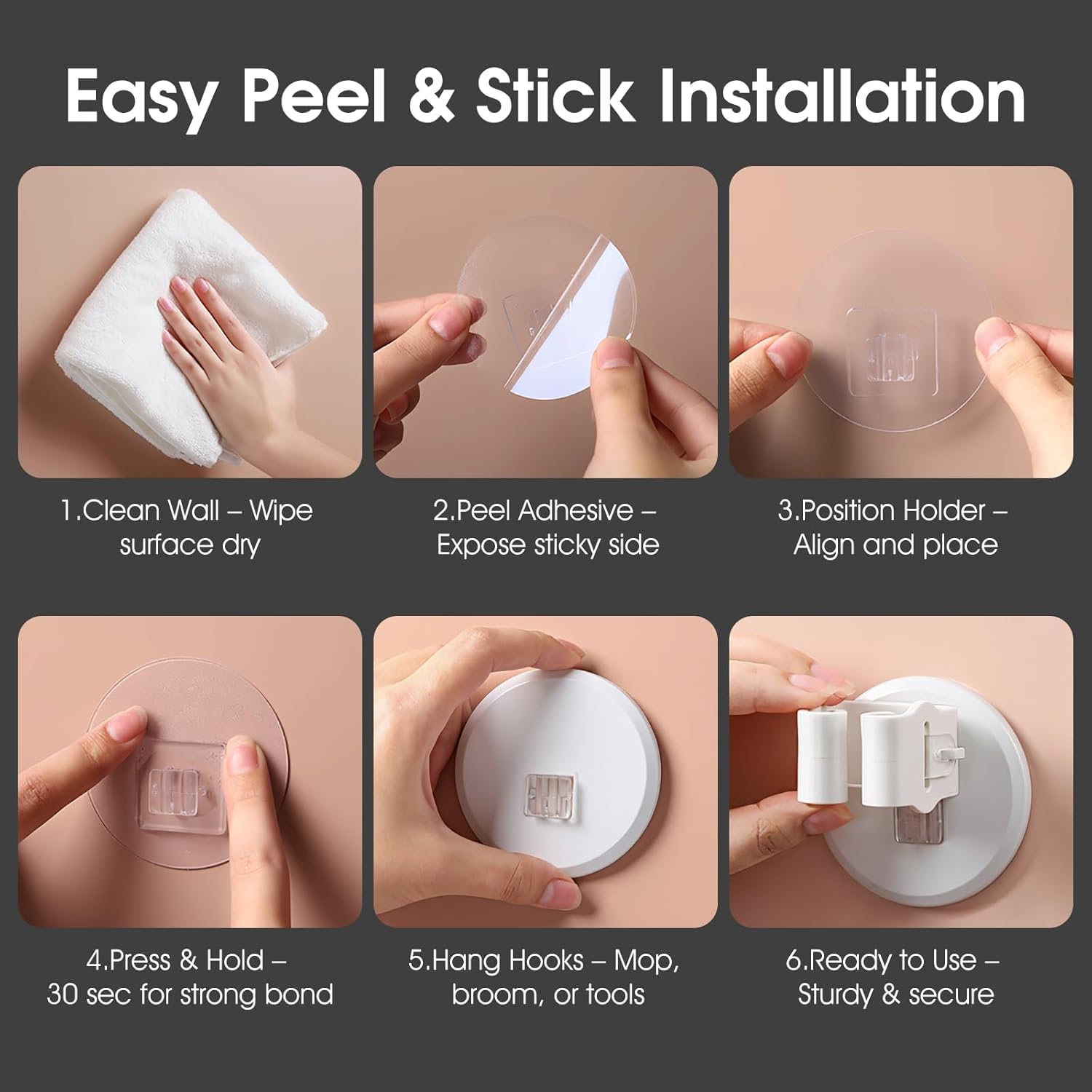 Easy Peel & Stick Installation

1.Clean Wall – Wipe surface dry

2.Peel Adhesive – Expose sticky side

3.Position Holder – Align and place

4.Press & Hold – 30 sec for strong bond

5.Hang Hooks – Mop, broom, or tools

6.Ready to Use – Sturdy & secure