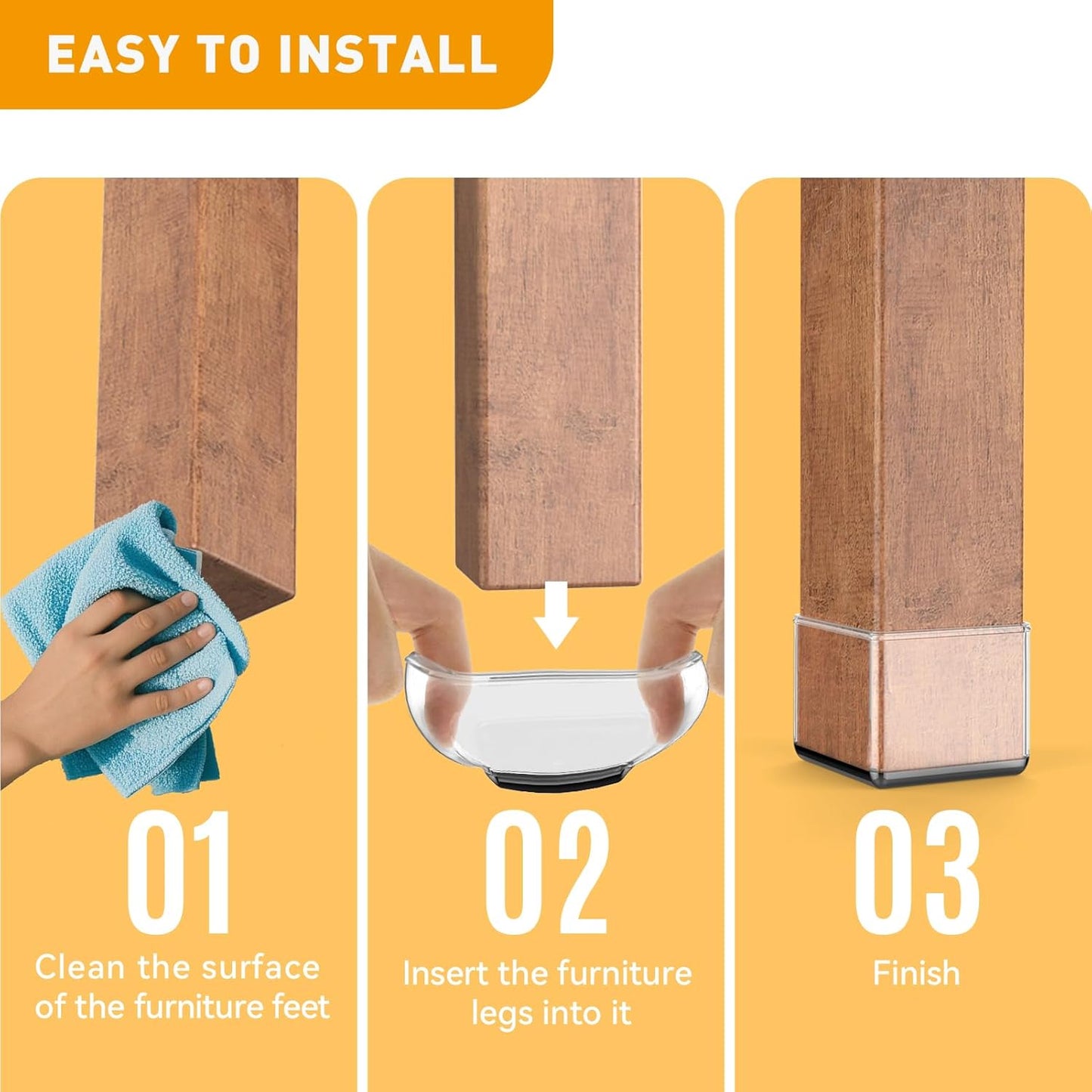 EASY TO INSTALL

01
Clean the surface of the furniture feet

02
Insert the furniture legs into it

03
Finish