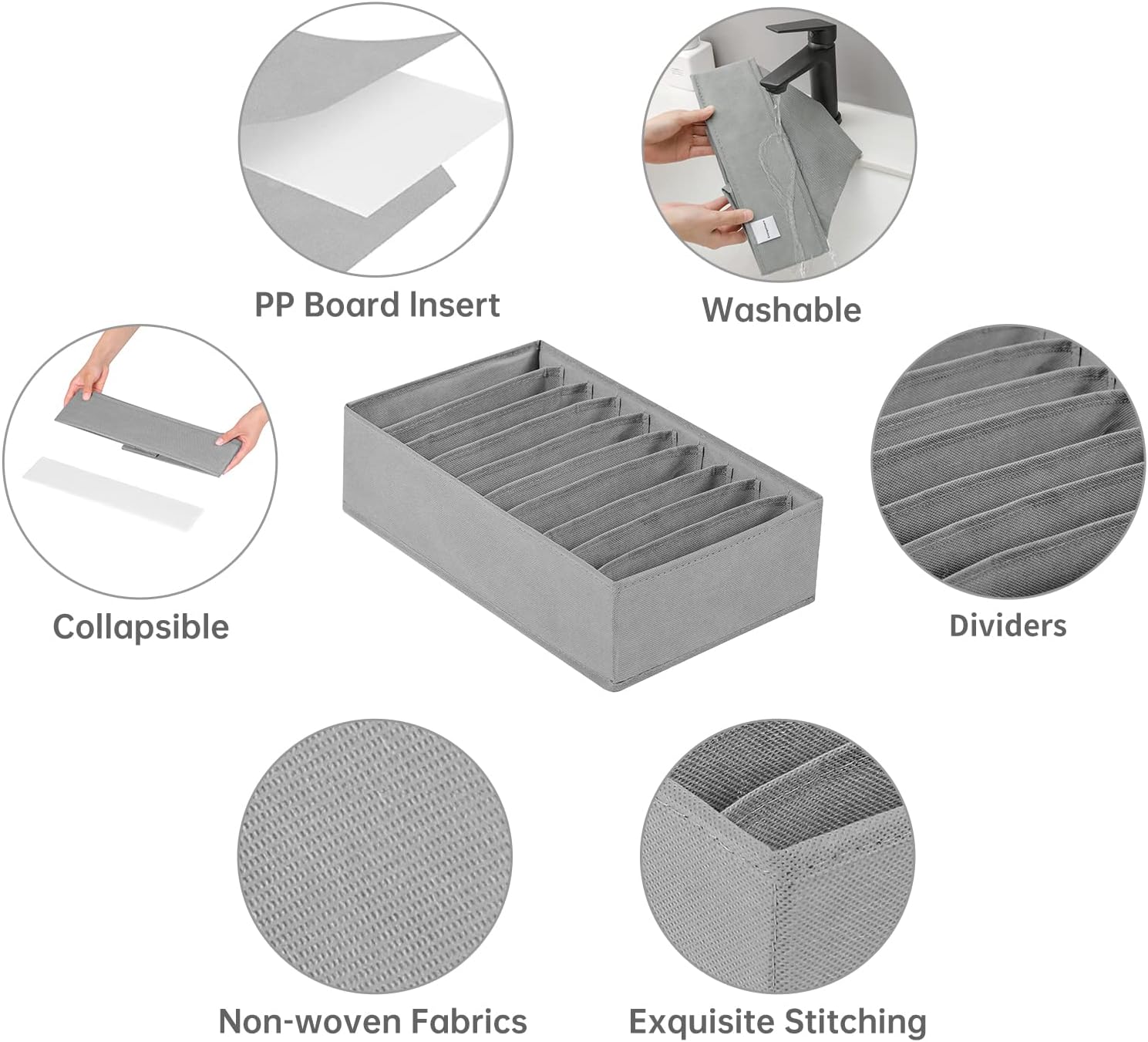 PP Board Insert

Washable

Collapsible

Dividers

Non-woven Fabrics

Exquisite Stitching