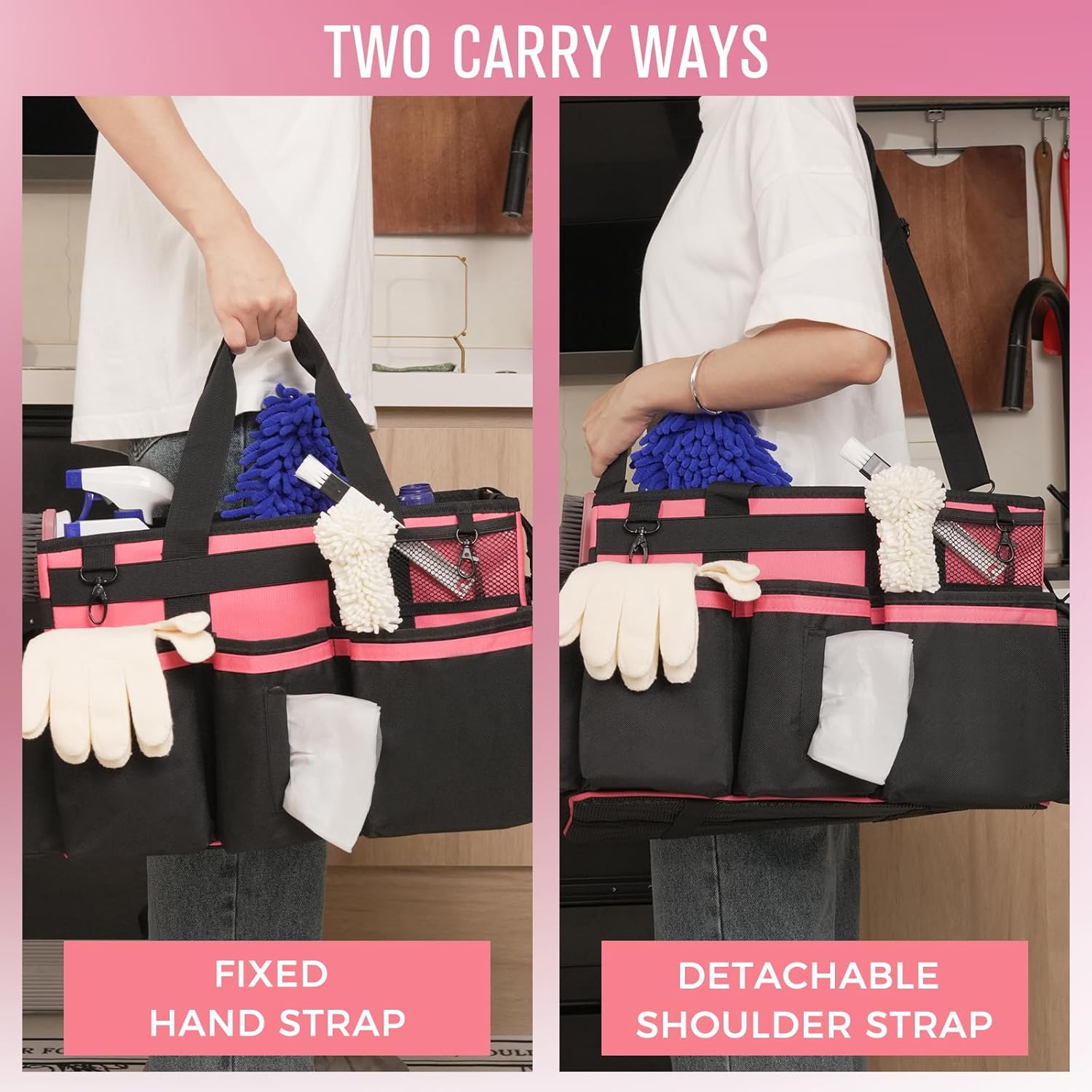 TWO CARRY WAYS

FIXED
HAND STRAP

DETACHABLE
SHOULDER STRAP