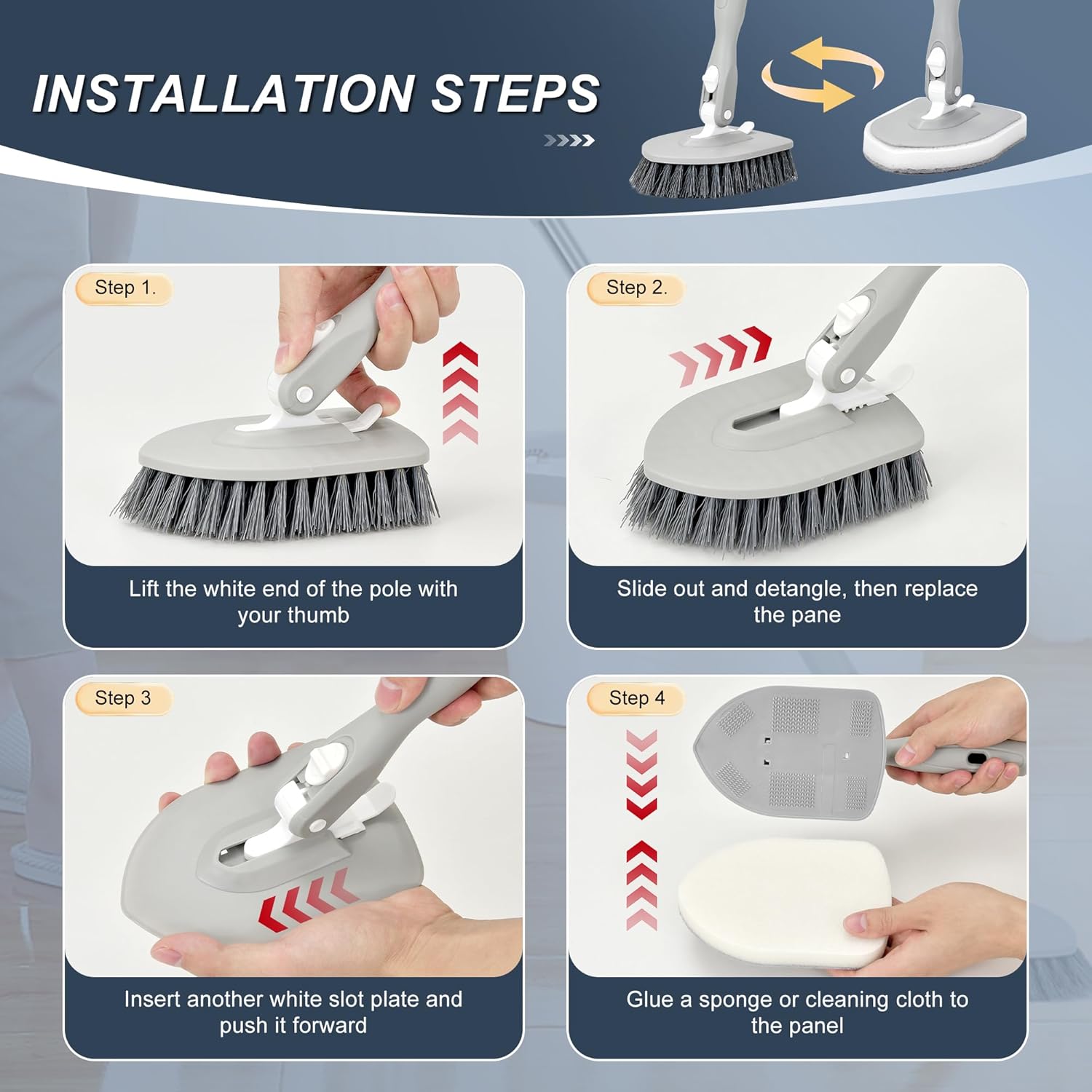 INSTALLATION STEPS

Step 1.

Lift the white end of the pole with your thumb

Step 2.

Slide out and detangle, then replace the pane

Step 3

Insert another white slot plate and push it forward

Step 4

Glue a sponge or cleaning cloth to the panel