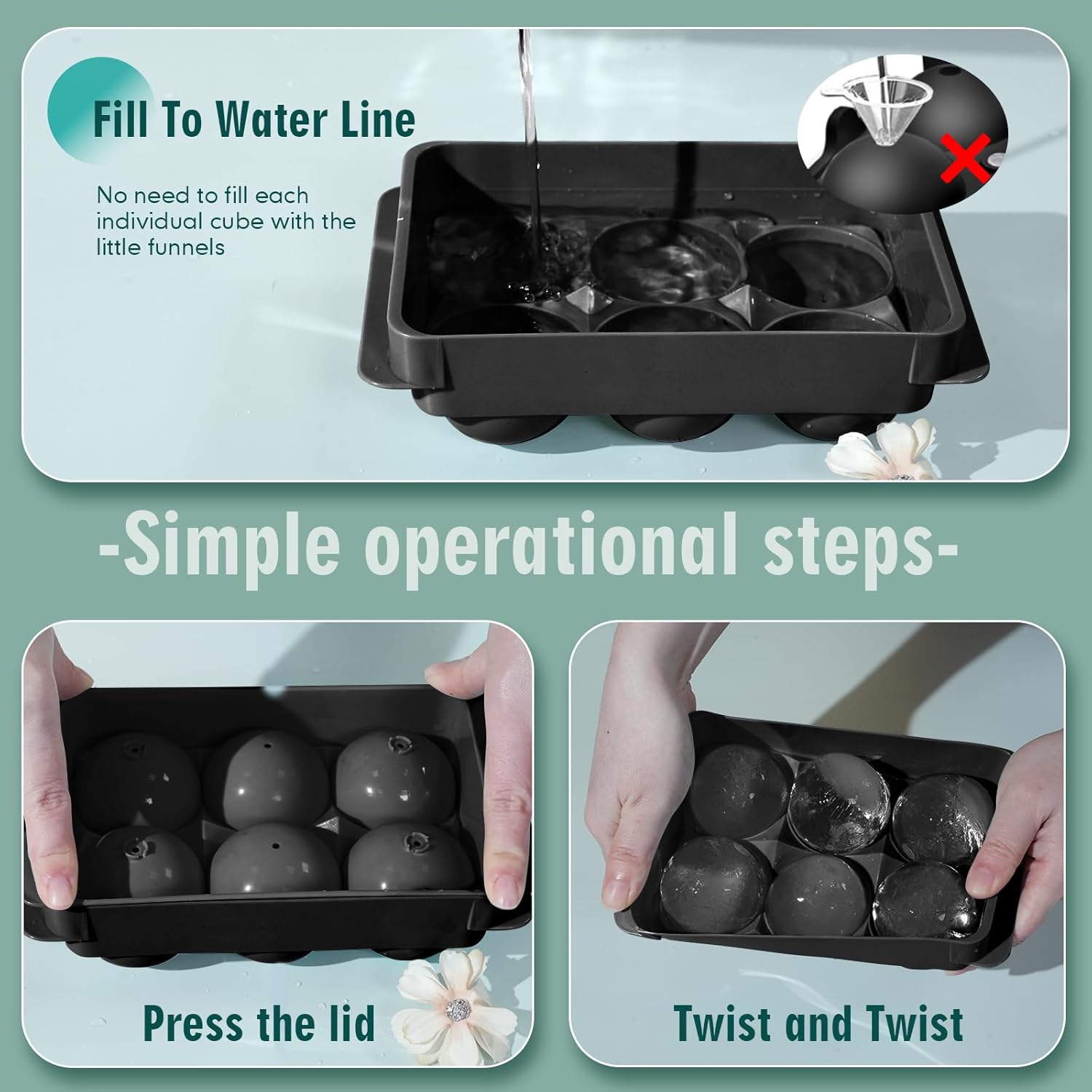 Fill To Water Line

No need to fill each individual cube with the little funnels

-Simple operational steps-

Press the lid

Twist and Twist