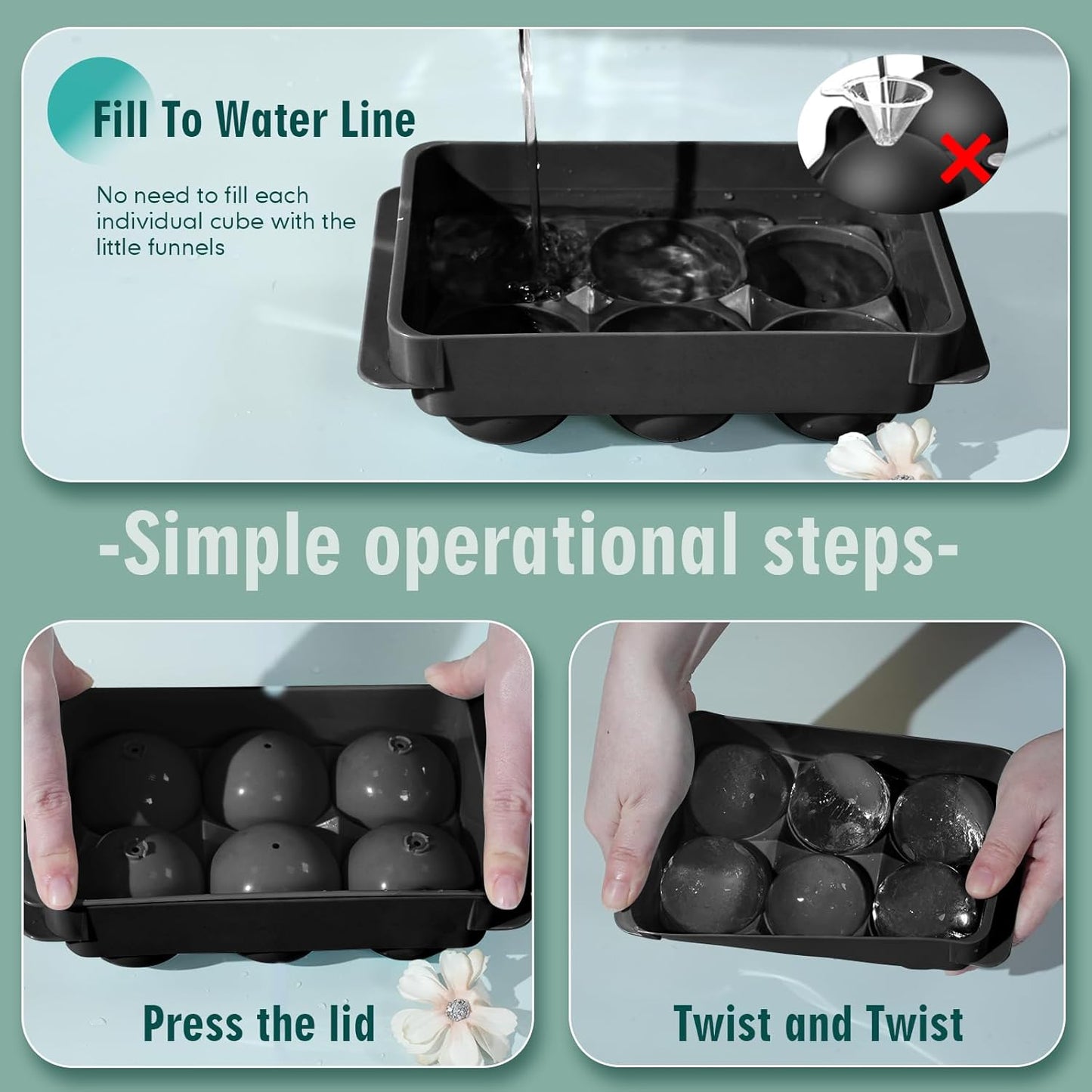 Fill To Water Line

No need to fill each individual cube with the little funnels

-Simple operational steps-

Press the lid

Twist and Twist