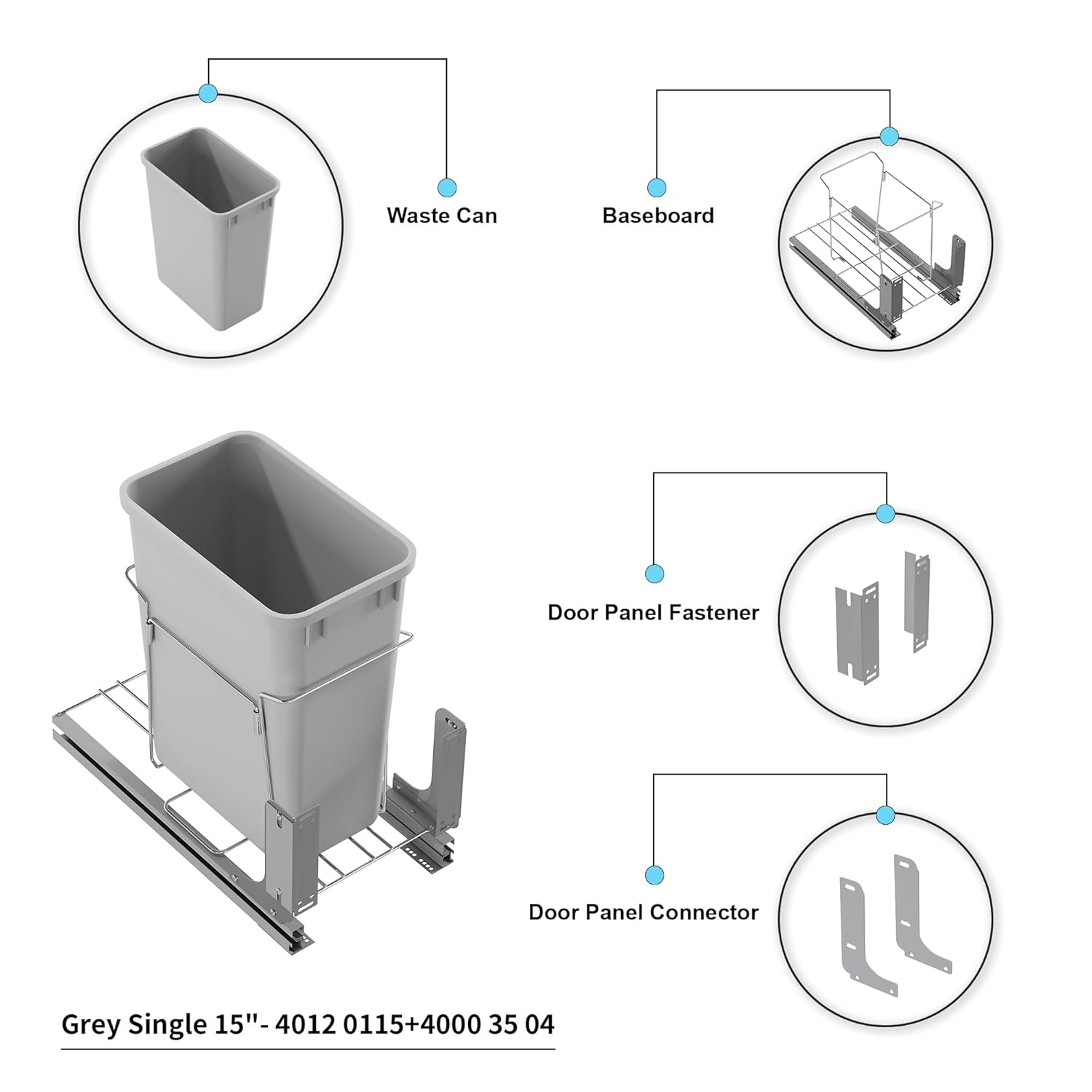 Waste Can

Baseboard

Door Panel Fastener

Door Panel Connector

Grey Single 15''- 4012 0115+4000 35 04