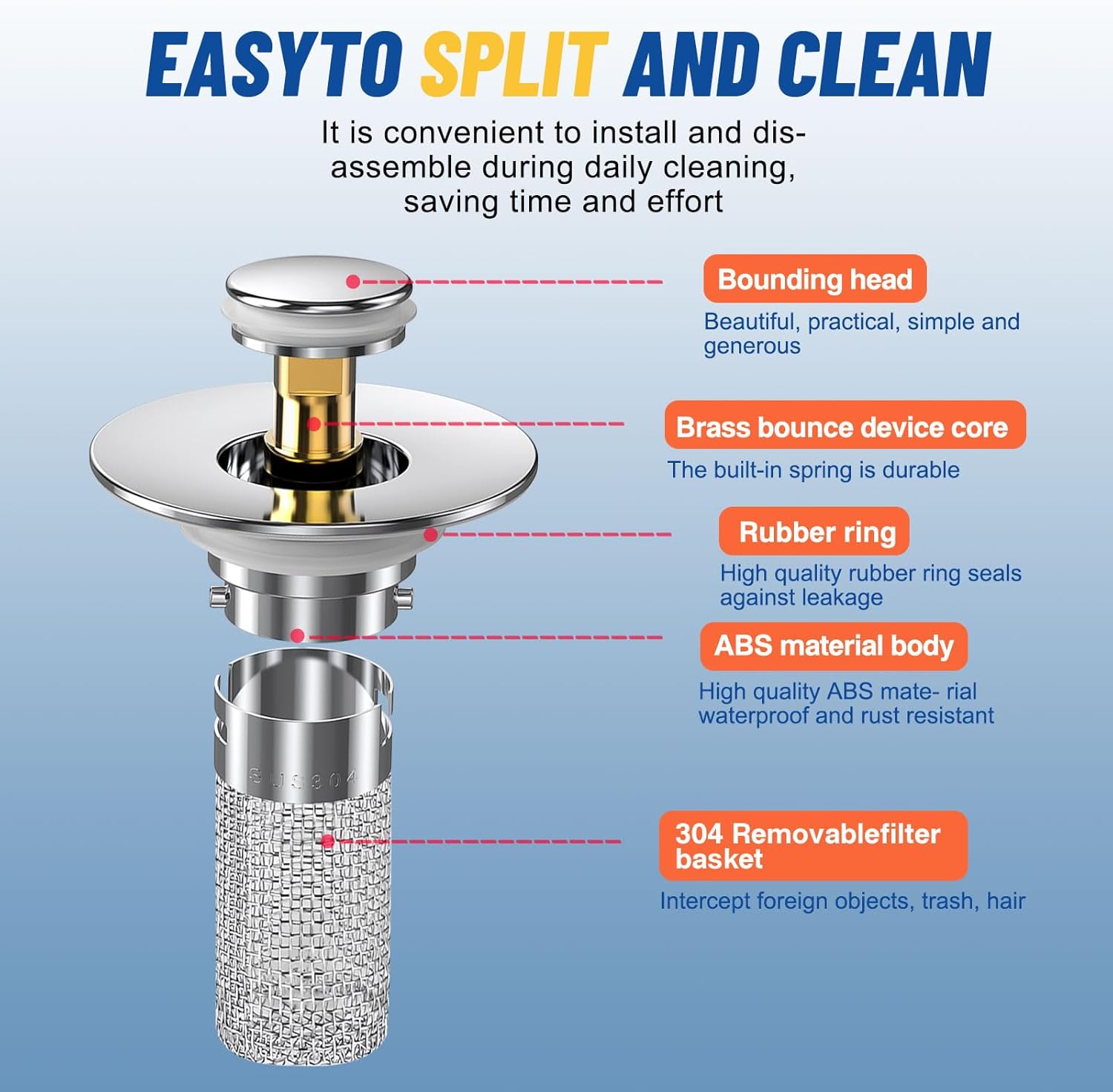 EASYTO SPLIT AND CLEAN

It is convenient to install and disassemble during daily cleaning, saving time and effort

Bounding head

Beautiful, practical, simple and generous

Brass bounce device core

The built-in spring is durable

Rubber ring

High quality rubber ring seals against leakage

ABS material body

High quality ABS mate- rial waterproof and rust resistant

SUS304

304 Removablefilter basket

Intercept foreign objects, trash, hair