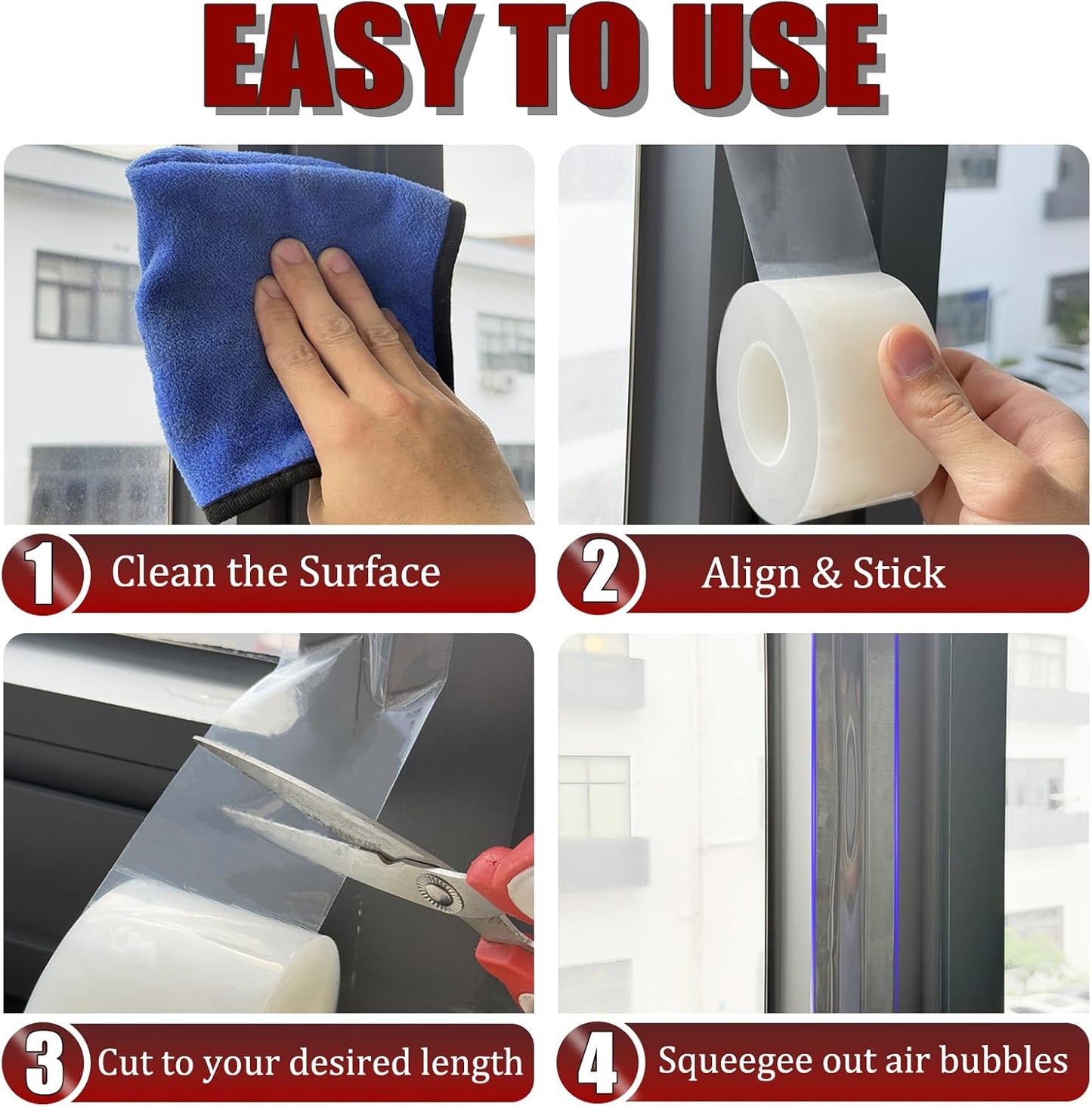 EASY TO USE

1 Clean the Surface

2 Align & Stick

3 Cut to your desired length

4 Squeegee out air bubbles