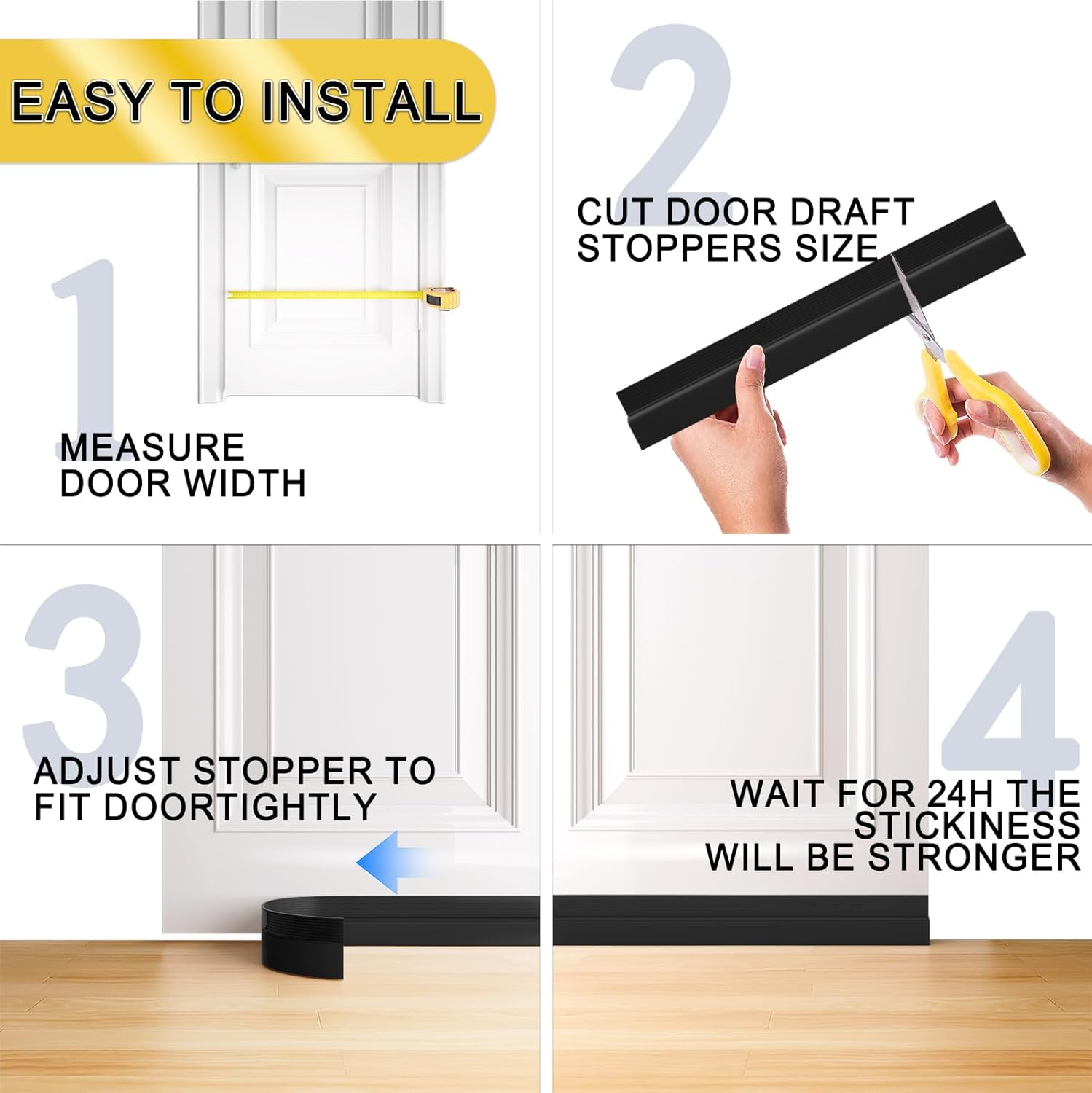 EASY TO INSTALL

1

MEASURE DOOR WIDTH

2

CUT DOOR DRAFT STOPPERS SIZE

3

ADJUST STOPPER TO FIT DOORTIGHTLY

4

WAIT FOR 24H THE STICKINESS WILL BE STRONGER