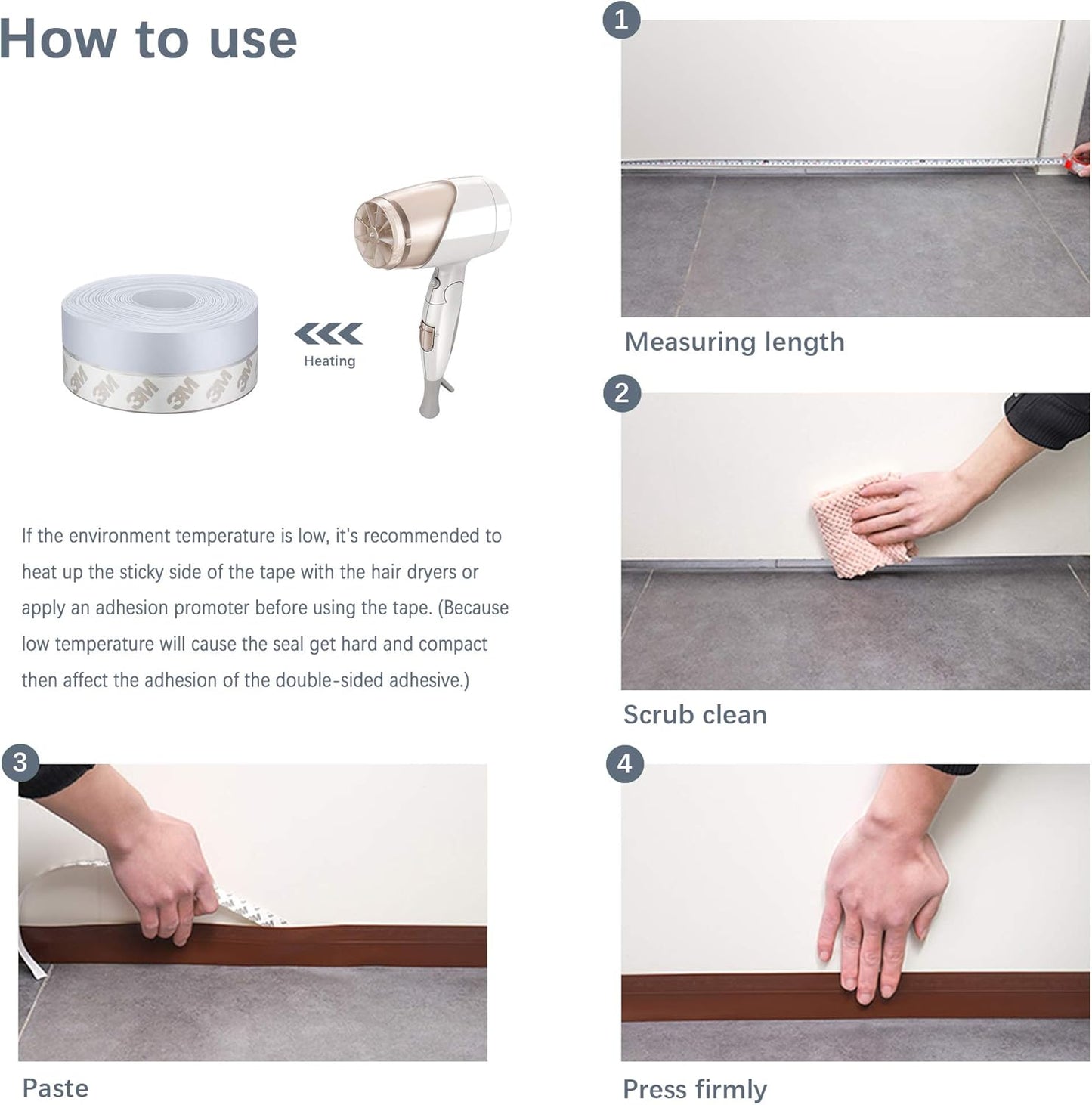 How to use

3M 3M 3M 3M

Heating

If the environment temperature is low, it's recommended to heat up the sticky side of the tape with the hair dryers or apply an adhesion promoter before using the tape. (Because low temperature will cause the seal get hard and compact then affect the adhesion of the double-sided adhesive.)

1

Measuring length

2

Scrub clean

3

Paste

4

Press firmly