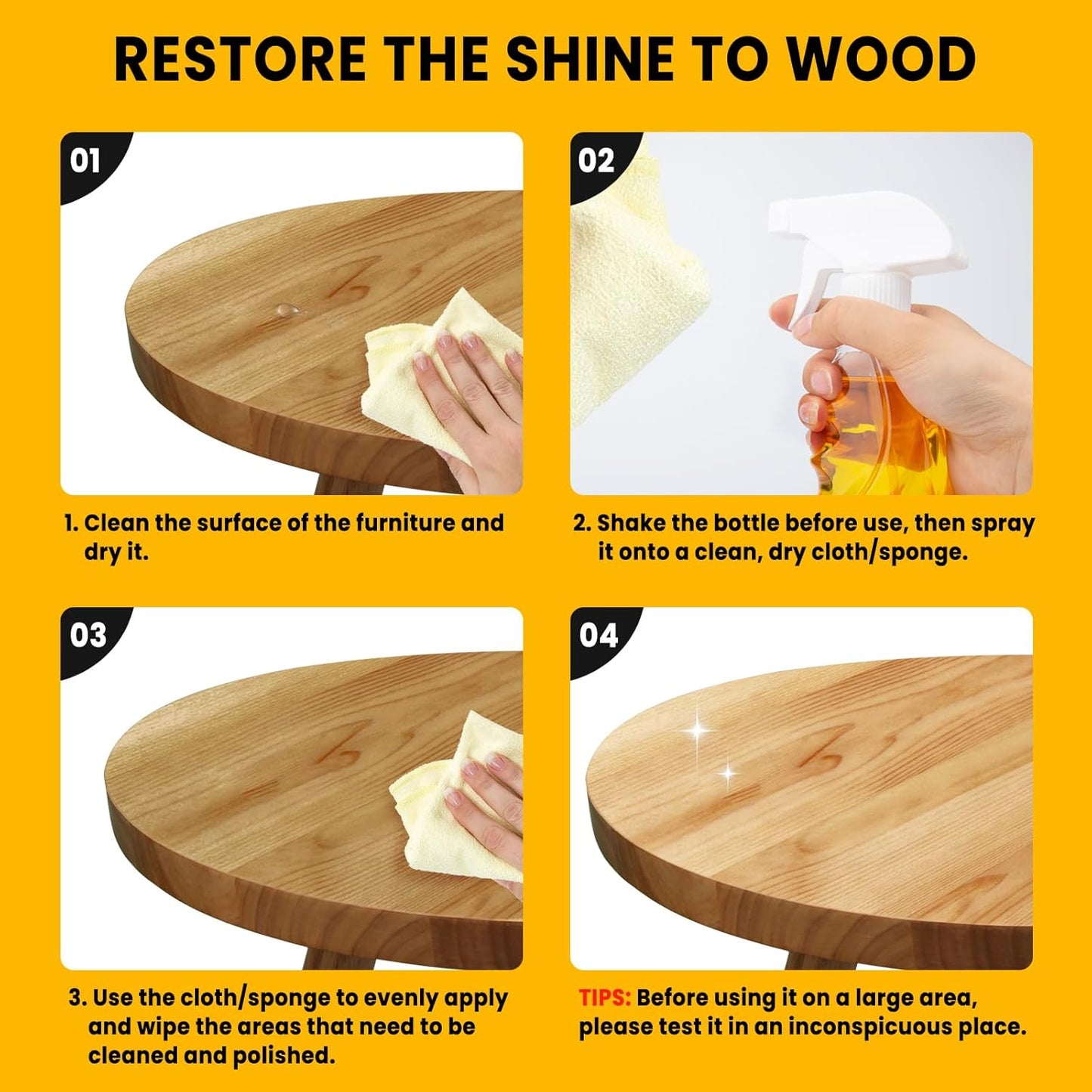 RESTORE THE SHINE TO WOOD

01

1. Clean the surface of the furniture and dry it.

02

2. Shake the bottle before use, then spray it onto a clean, dry cloth/sponge.

03

3. Use the cloth/sponge to evenly apply and wipe the areas that need to be cleaned and polished.

04

TIPS: Before using it on a large area, please test it in an inconspicuous place.