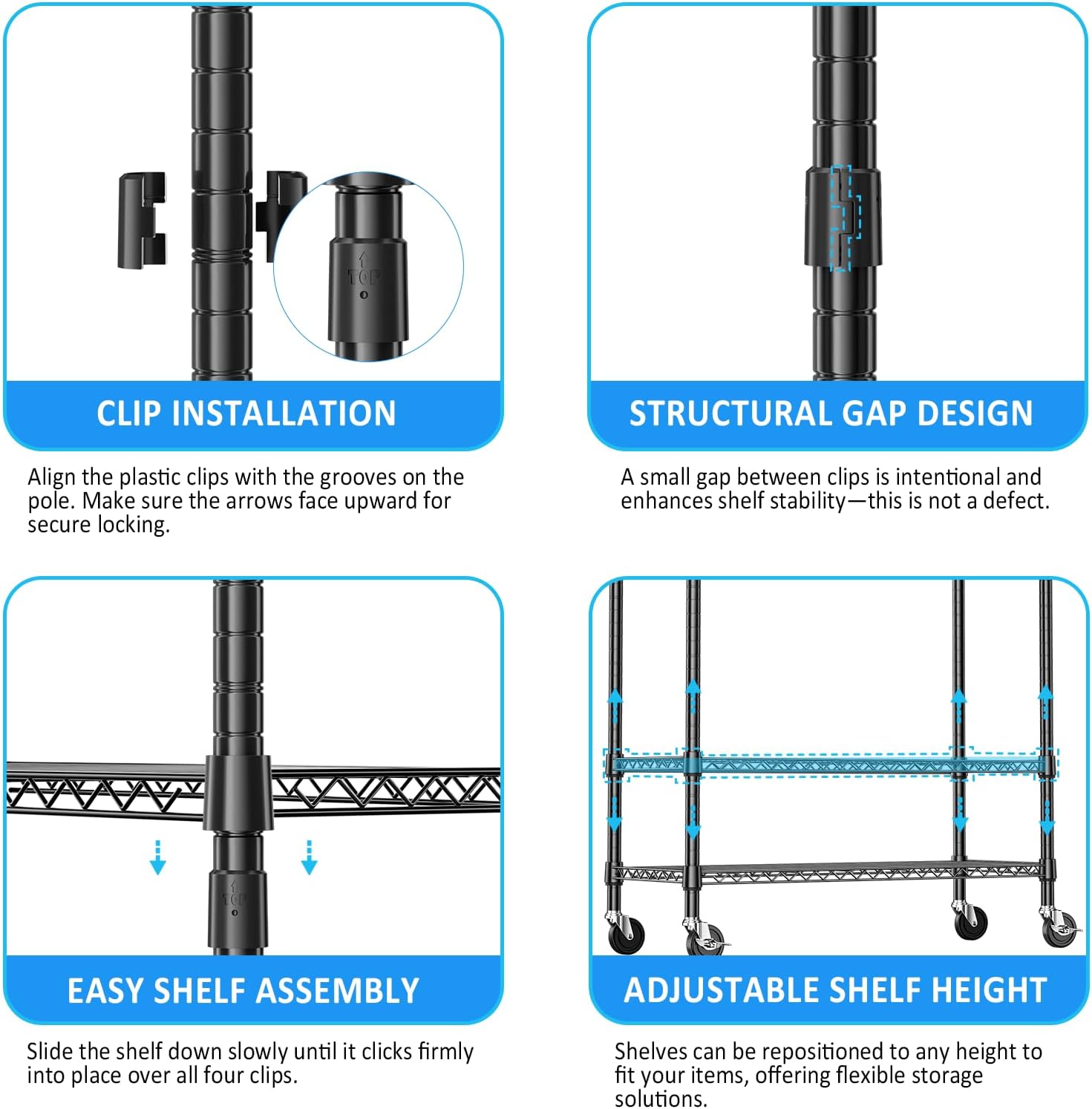 TOP

CLIP INSTALLATION

Align the plastic clips with the grooves on the pole. Make sure the arrows face upward for secure locking.

STRUCTURAL GAP DESIGN

A small gap between clips is intentional and enhances shelf stability—this is not a defect.

TOP

EASY SHELF ASSEMBLY

Slide the shelf down slowly until it clicks firmly into place over all four clips.

ADJUSTABLE SHELF HEIGHT

Shelves can be repositioned to any height to fit your items, offering flexible storage solutions.