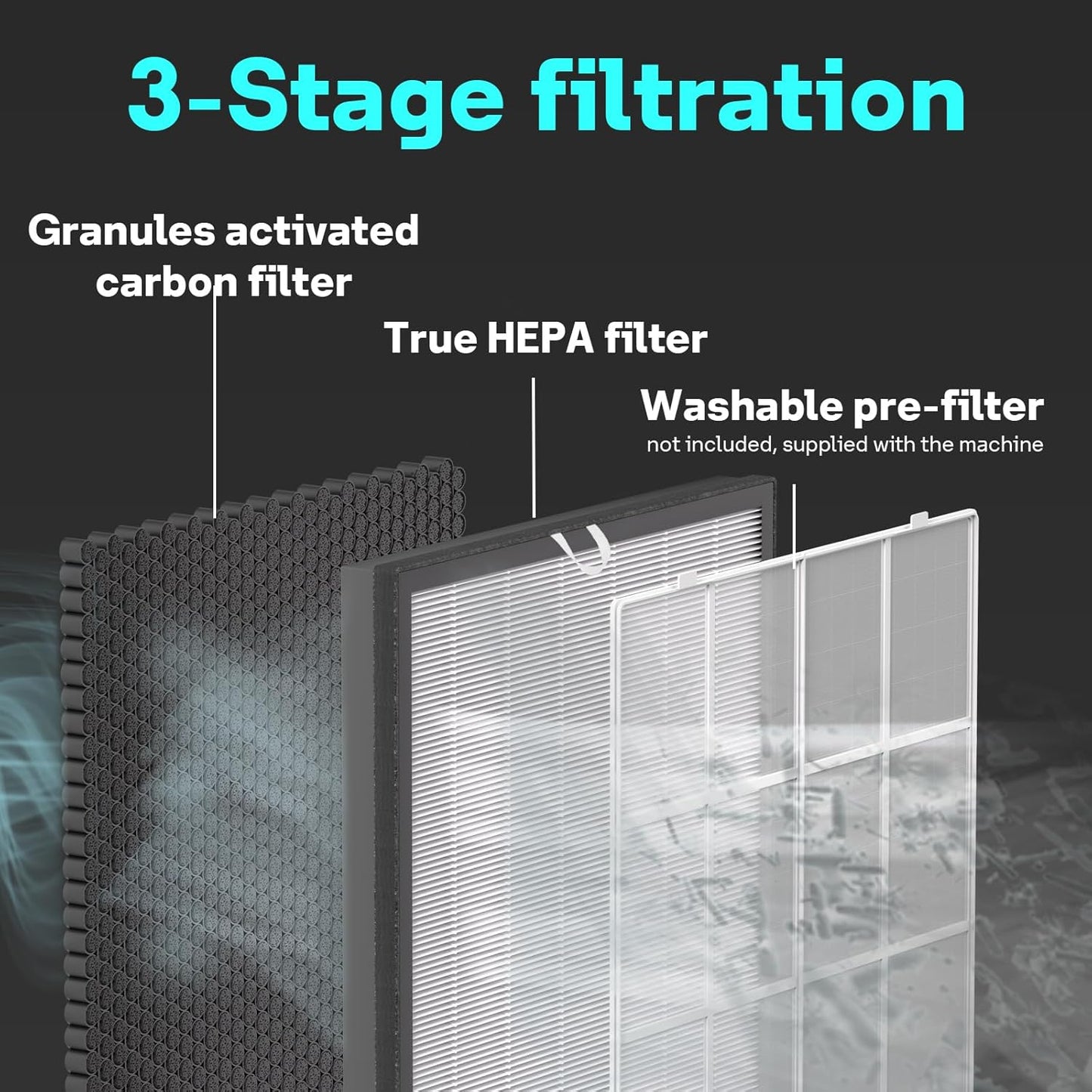 3-Stage filtration

Granules activated carbon filter

True HEPA filter

Washable pre-filter
not included, supplied with the machine