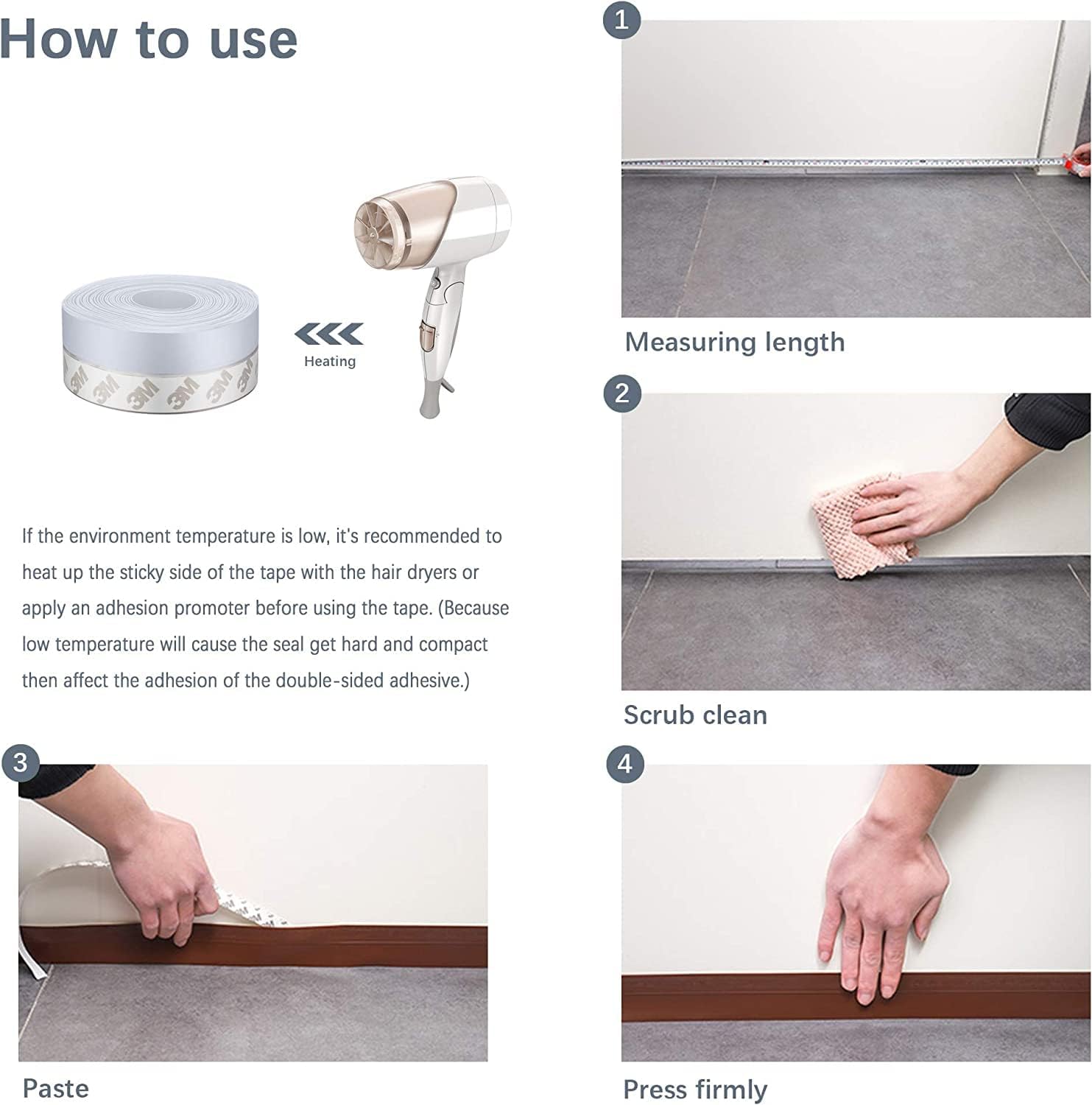 How to use

3M 3M 3M

Heating

If the environment temperature is low, it's recommended to heat up the sticky side of the tape with the hair dryers or apply an adhesion promoter before using the tape. (Because low temperature will cause the seal get hard and compact then affect the adhesion of the double-sided adhesive.)

1

Measuring length

2

Scrub clean

3

Paste

4

Press firmly