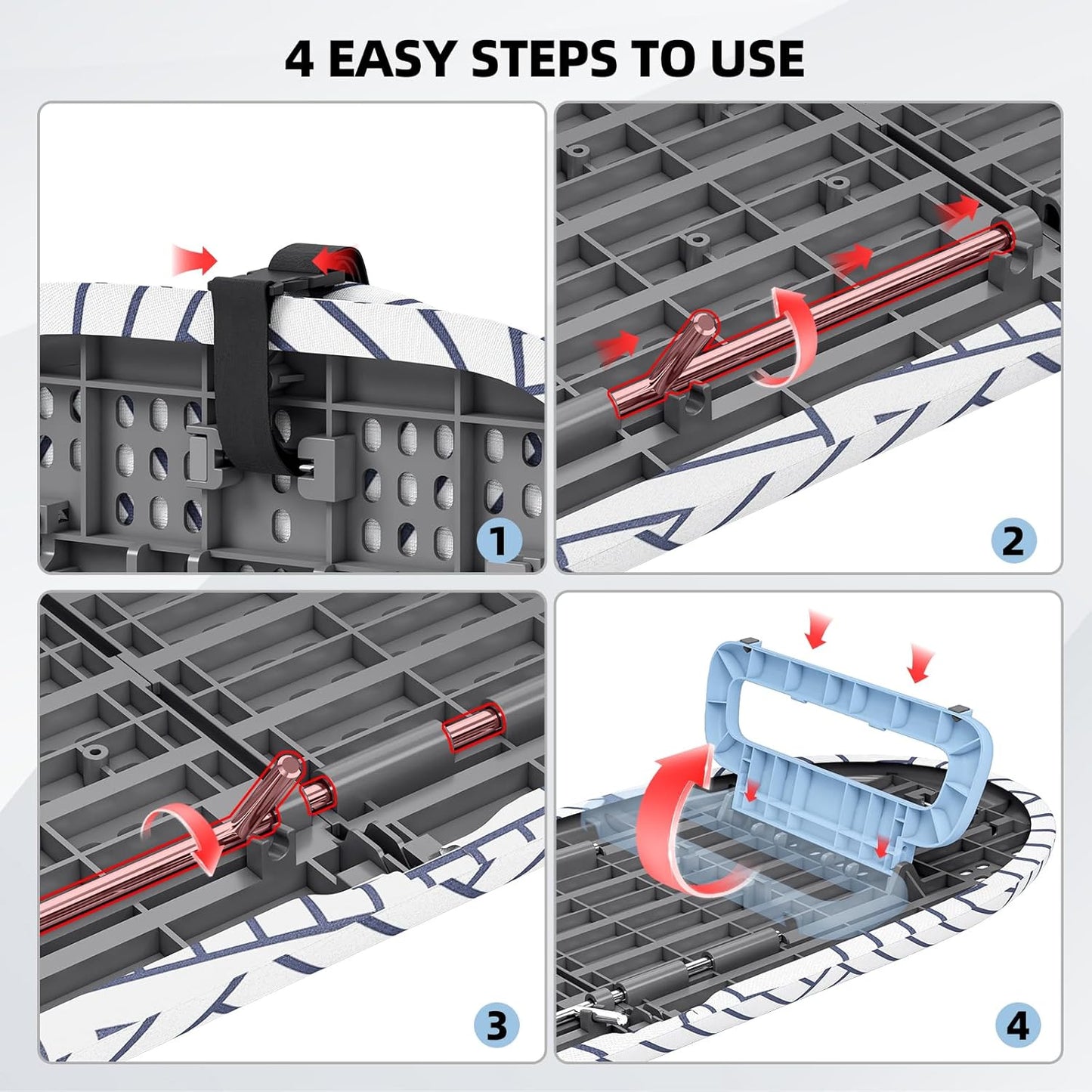 4 EASY STEPS TO USE

1

2

3

4