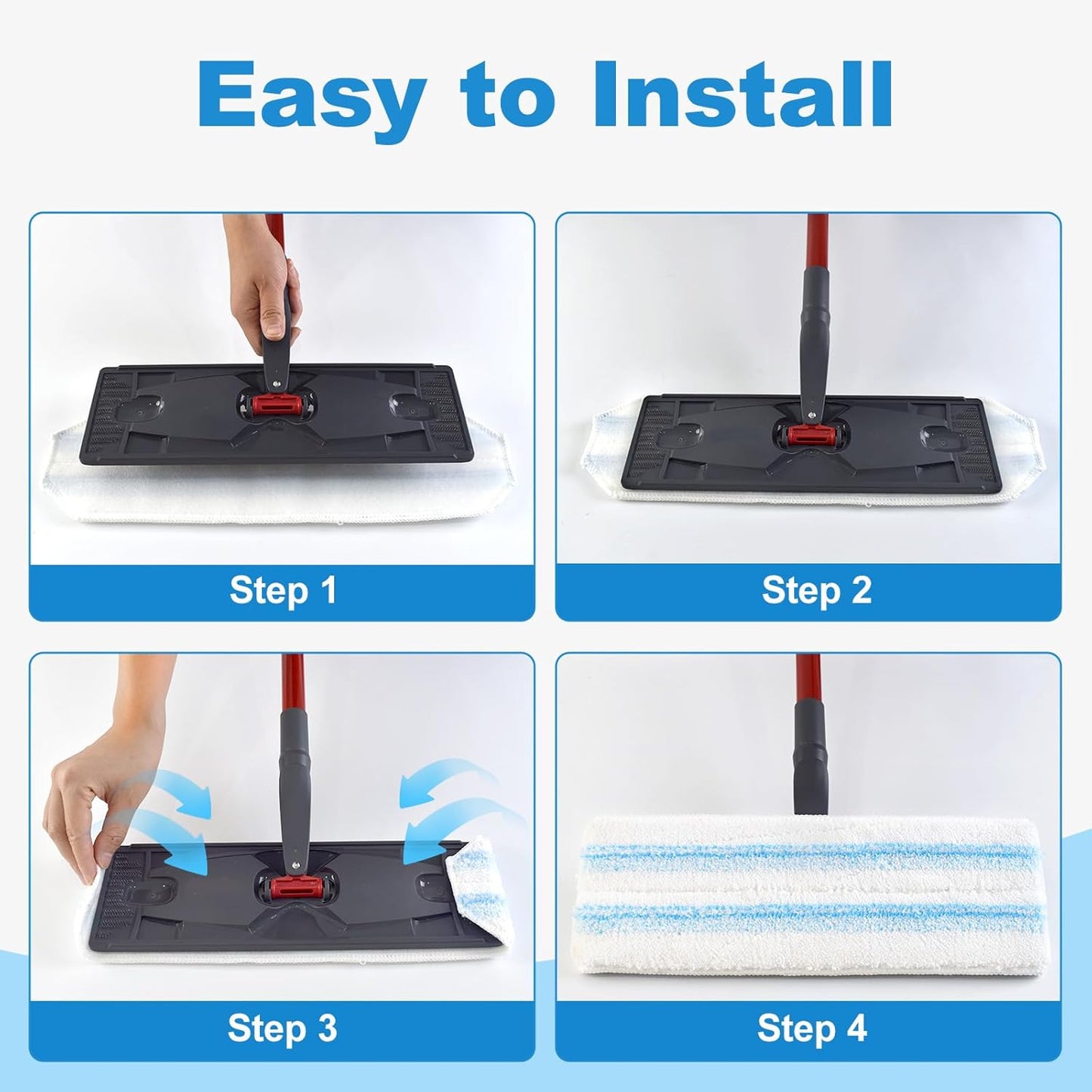 Easy to Install

Step 1

Step 2

Step 3

Step 4