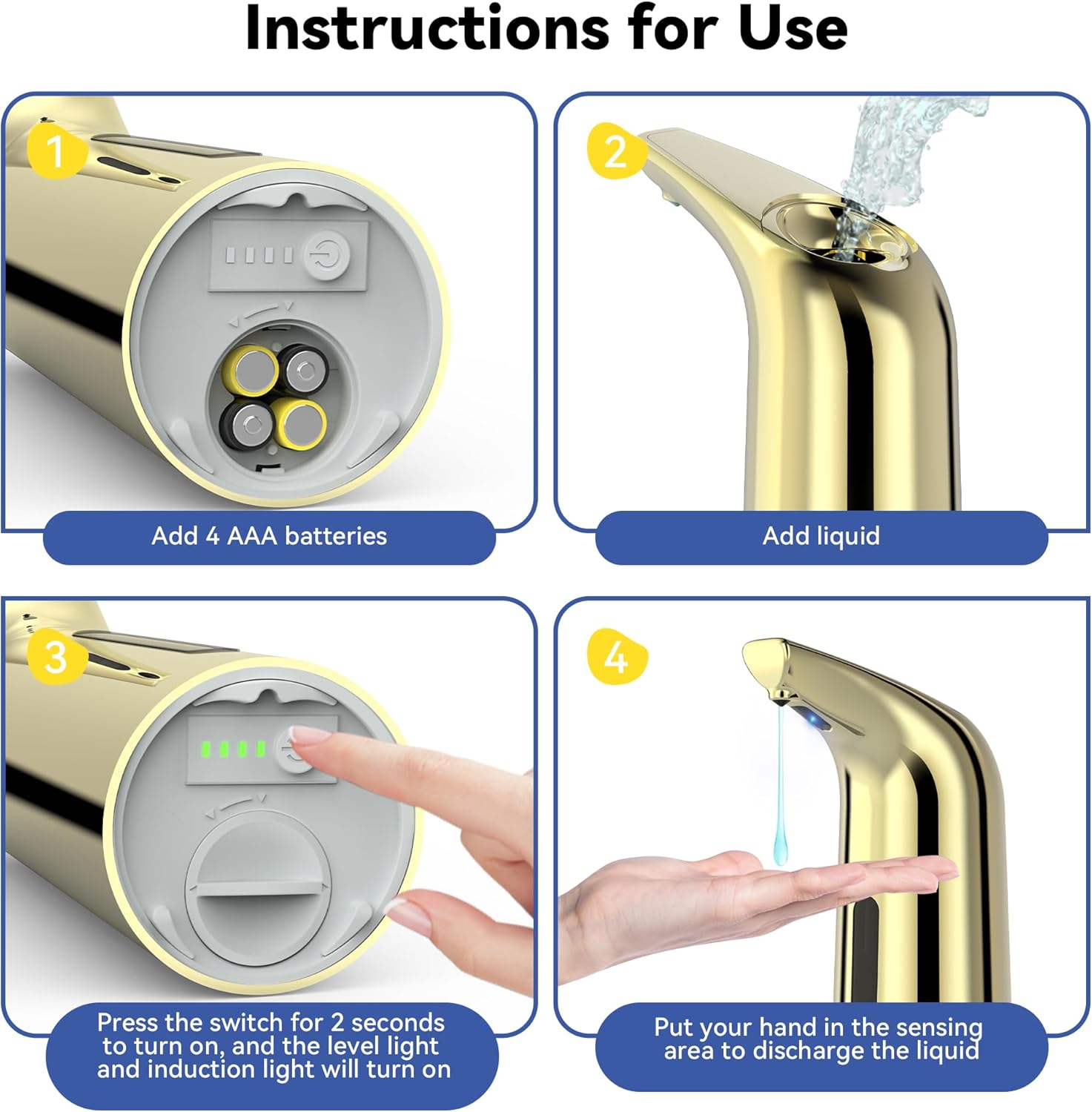 Instructions for Use

1

Add 4 AAA batteries

2

Add liquid

3

Press the switch for 2 seconds to turn on, and the level light and induction light will turn on

4

Put your hand in the sensing area to discharge the liquid