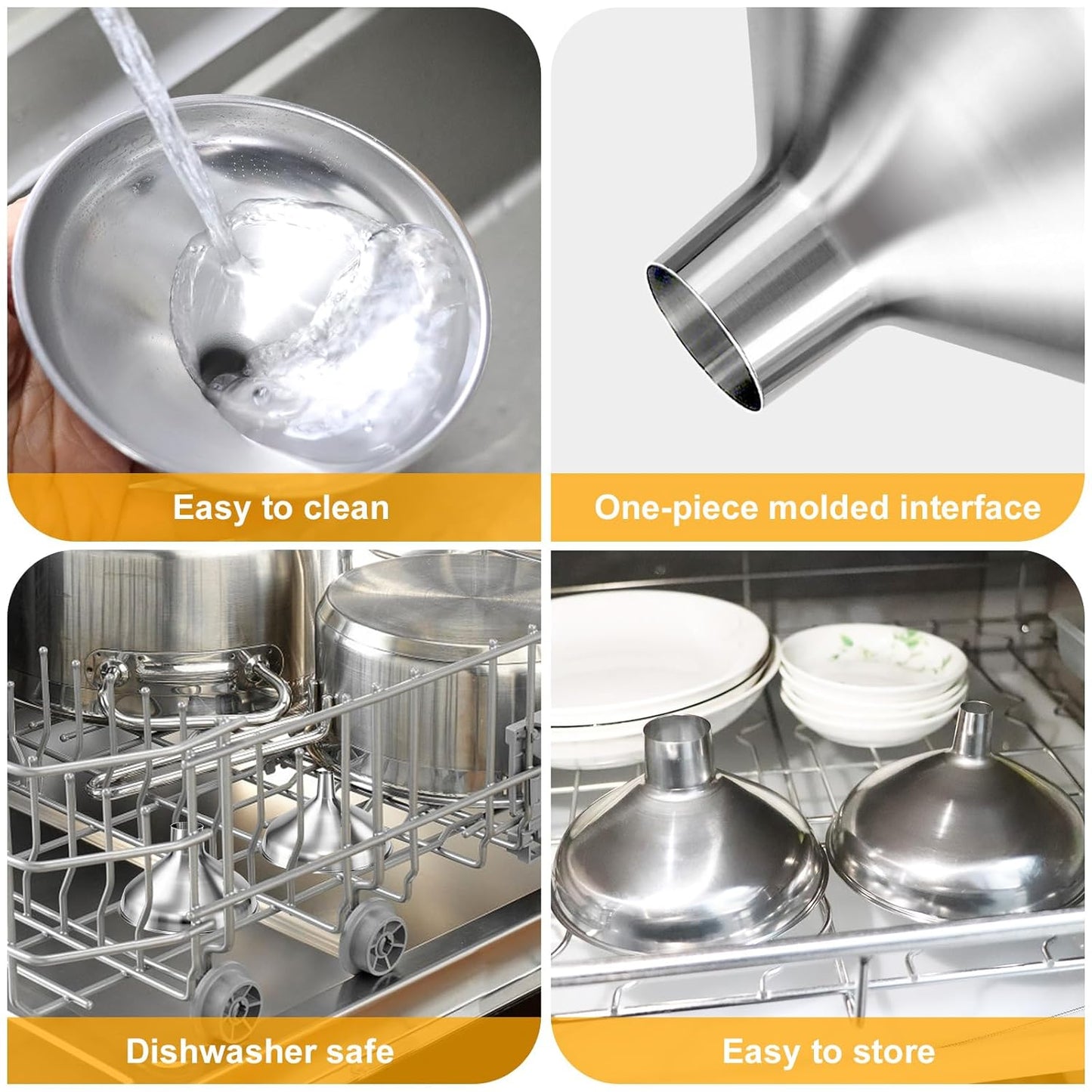 Easy to clean

One-piece molded interface

Dishwasher safe

Easy to store