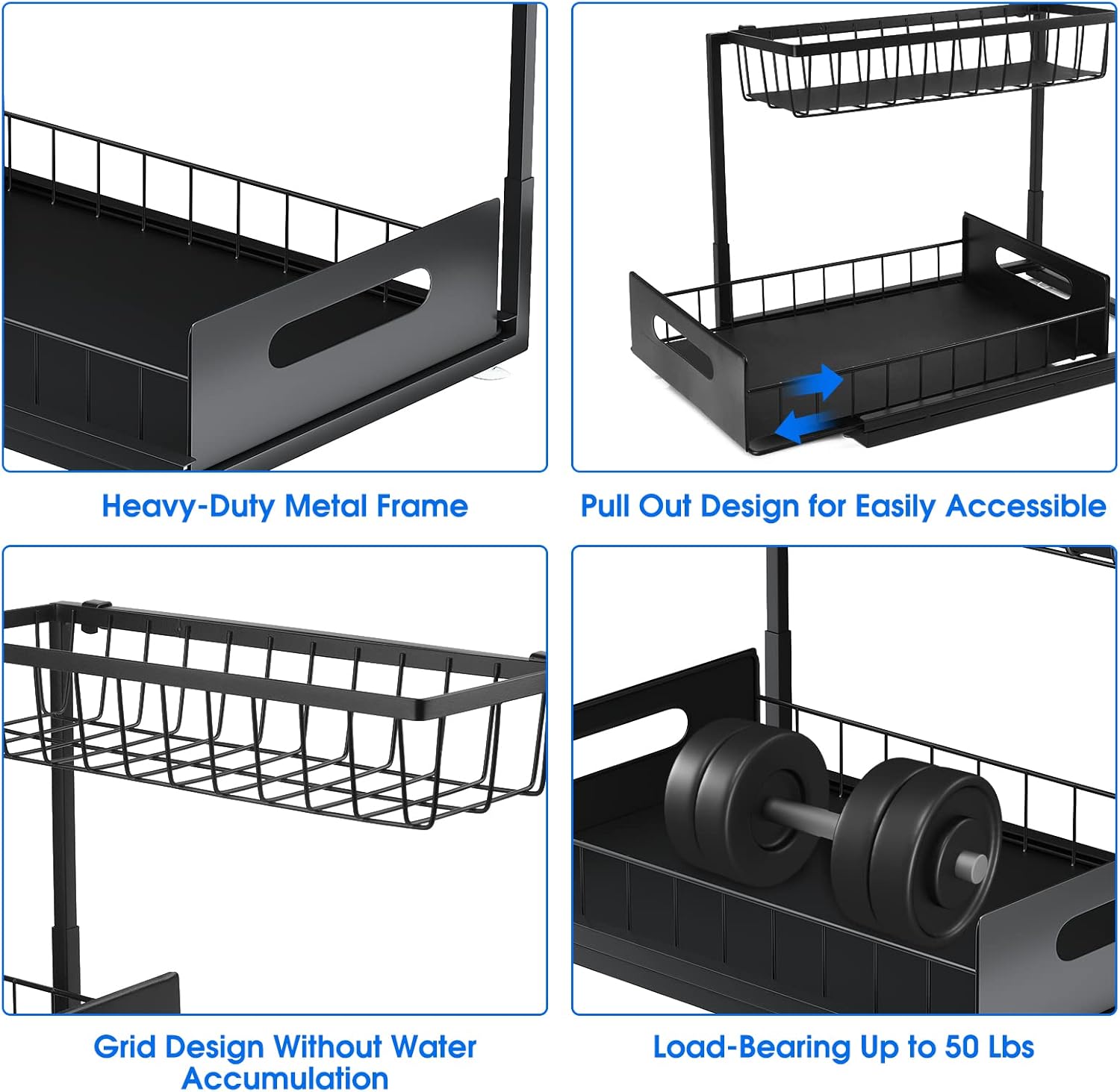 Heavy-Duty Metal Frame

Pull Out Design for Easily Accessible

Grid Design Without Water Accumulation

Load-Bearing Up to 50 Lbs