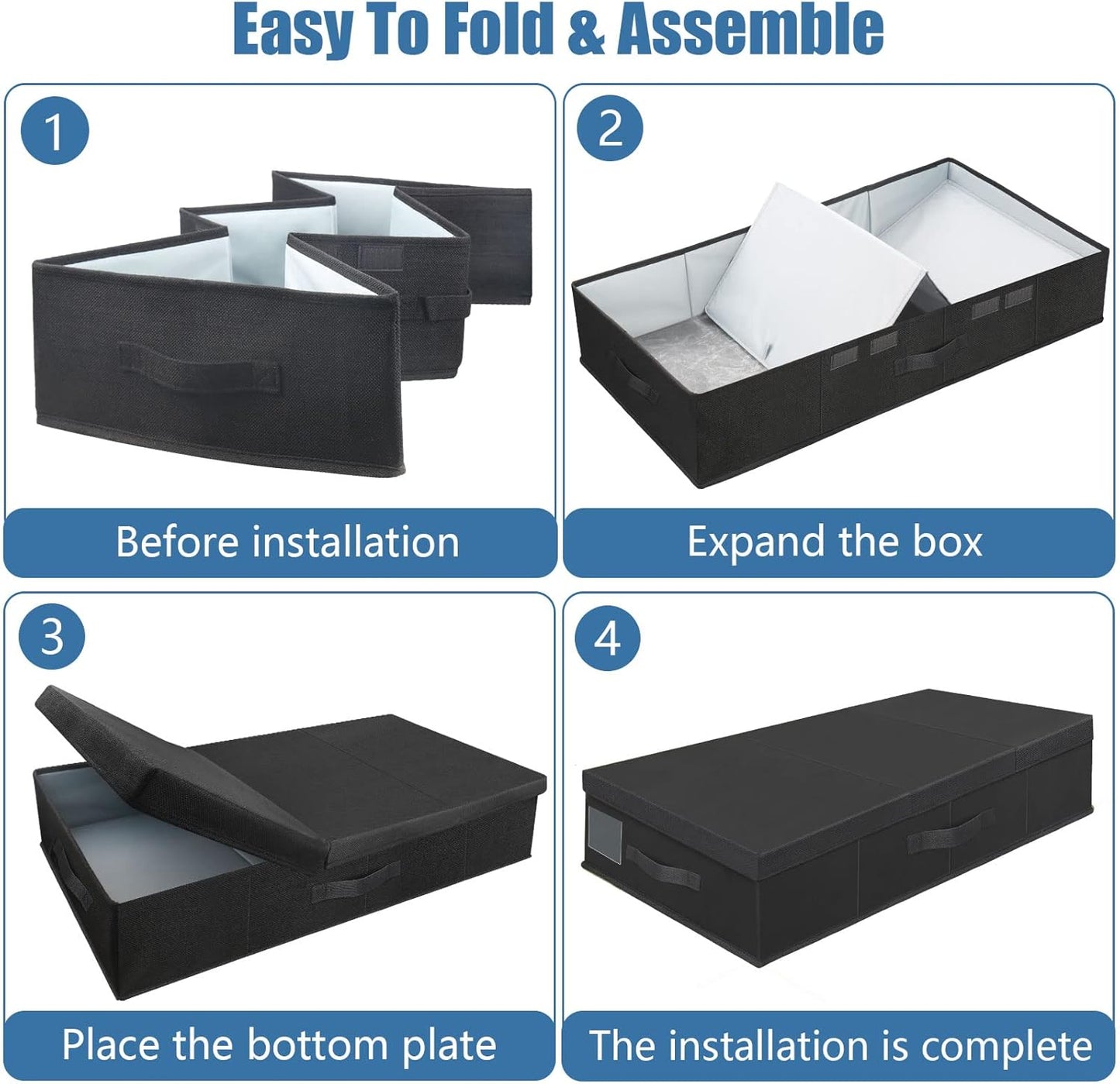 Easy To Fold & Assemble

1

Before installation

2

Expand the box

3

Place the bottom plate

4

The installation is complete